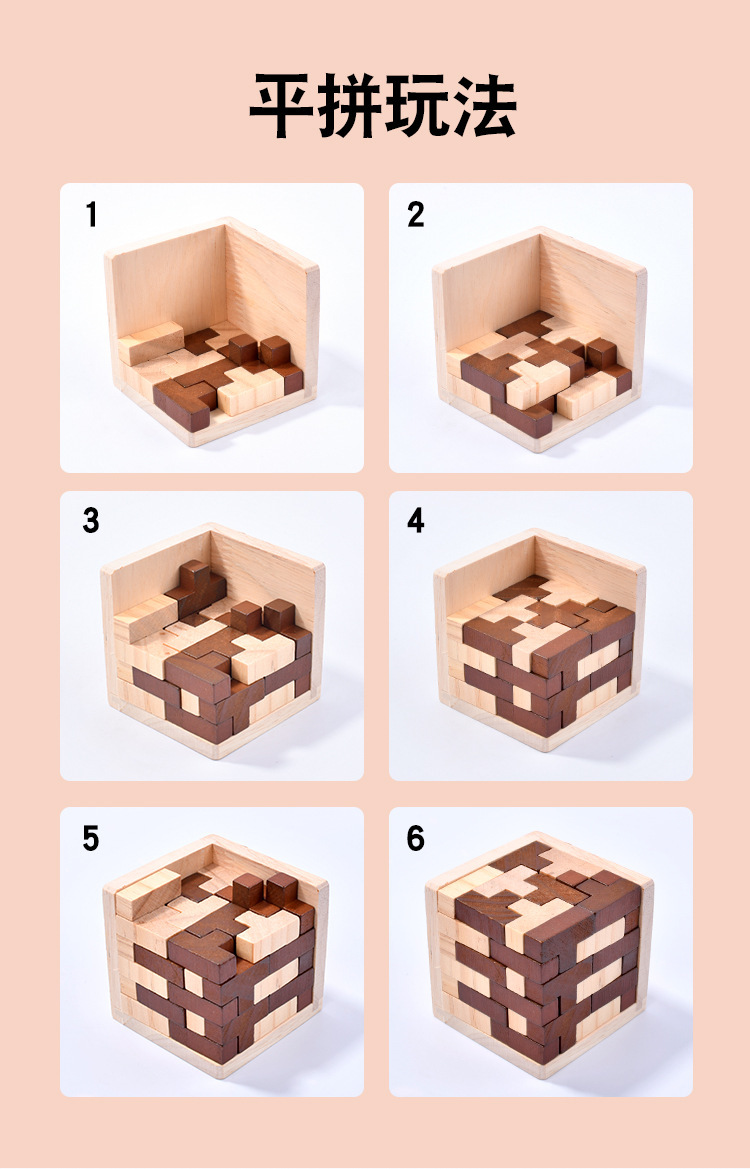 平拼玩法

1

2

3

4

5

6