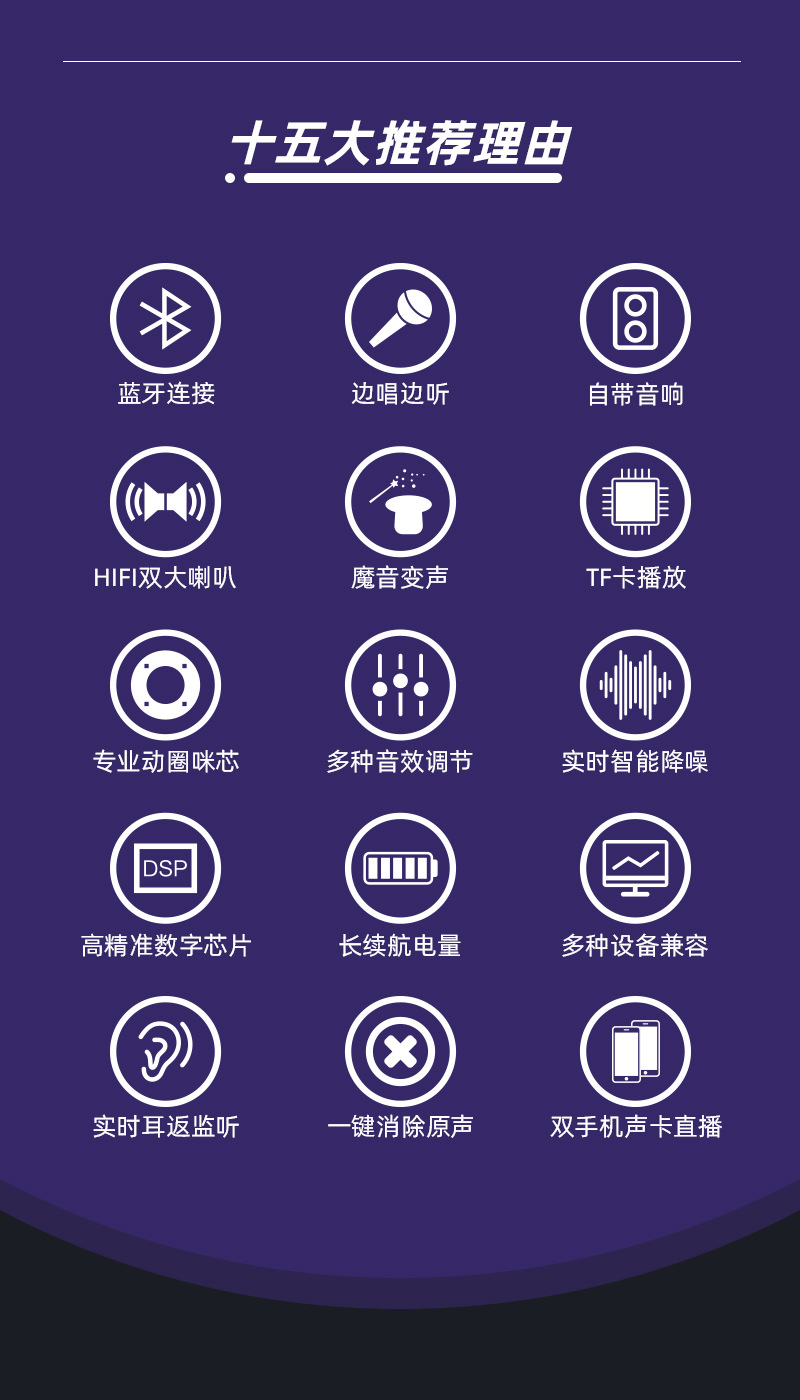 十五大推荐理由

蓝牙连接

边唱边听

自带音响

HIFI双大喇叭

魔音变声

TF卡播放

专业动圈咪芯

多种音效调节

实时智能降噪

DSP

高精准数字芯片

长续航电量

多种设备兼容

实时耳返监听

一键消除原声

双手机声卡直播