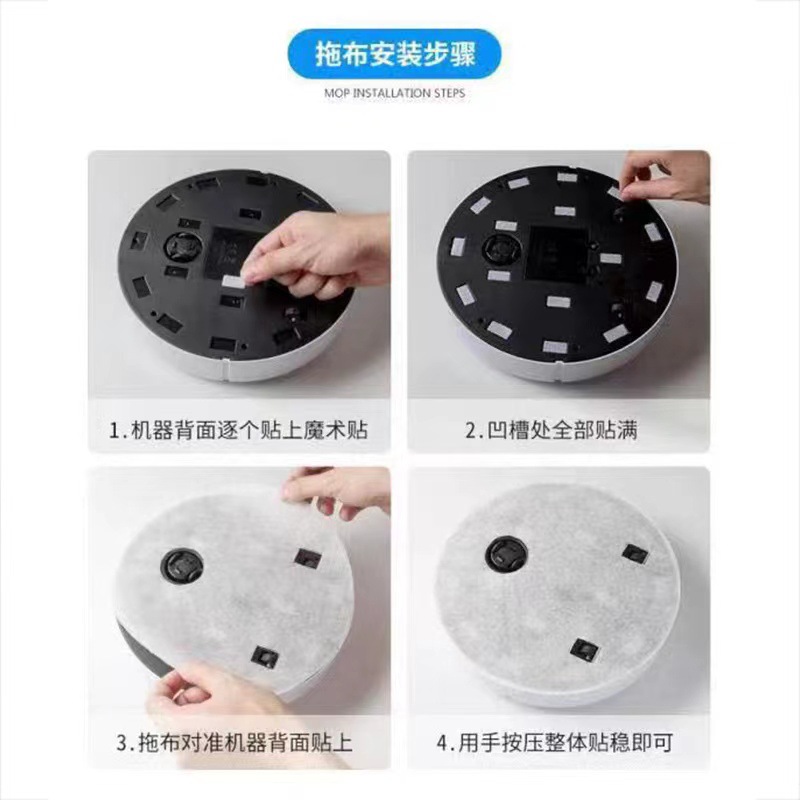 拖布安装步骤

MOP INSTALLATION STEPS

1.机器背面逐个贴上魔术贴

2.凹槽处全部贴满

3.拖布对准机器背面贴上

4.用手按压整体贴稳即可