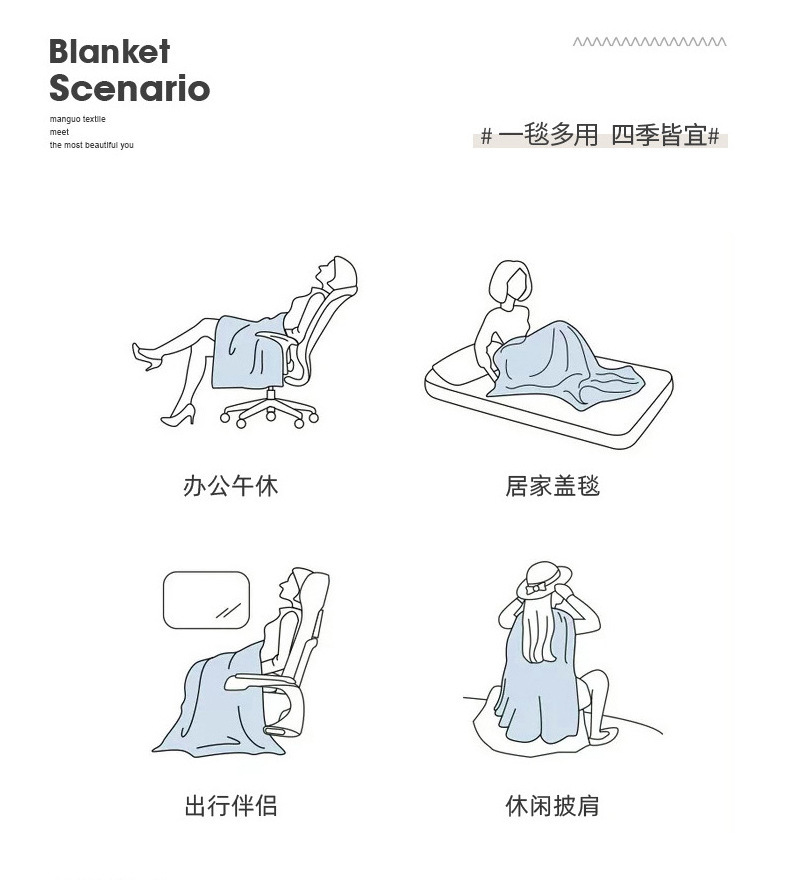 Blanket
Scenario

manguo textile
meet
the most beautiful you

# 一毯多用 四季皆宜#

办公午休

居家盖毯

出行伴侣

休闲披肩