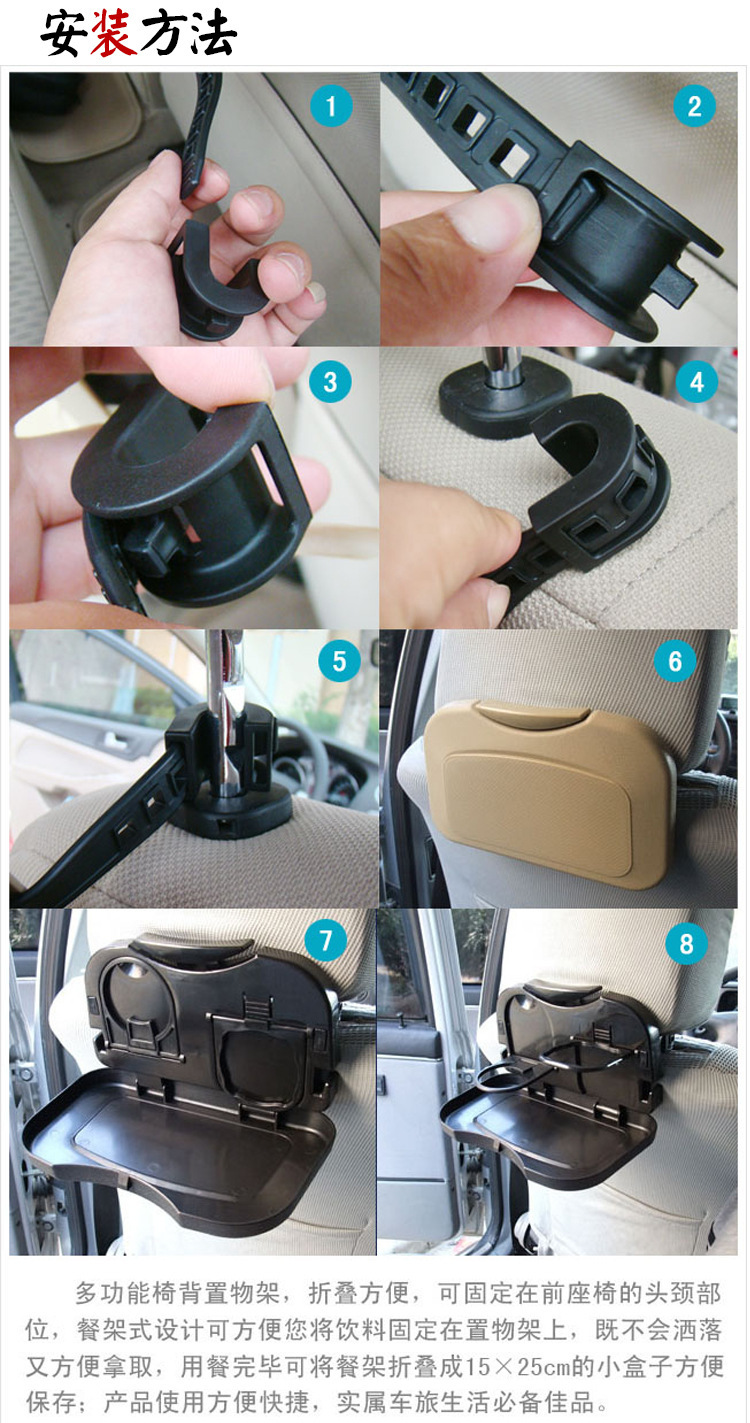 安装方法

1

2

3

4

5

6

7

8

多功能椅背置物架，折叠方便，可固定在前座椅的头颈部位，餐架式设计可方便您将饮料固定在置物架上，既不会洒落又方便拿取，用餐完毕可将餐架折叠成15×25cm的小盒子方便保存；产品使用方便快捷，实属车旅生活必备佳品。