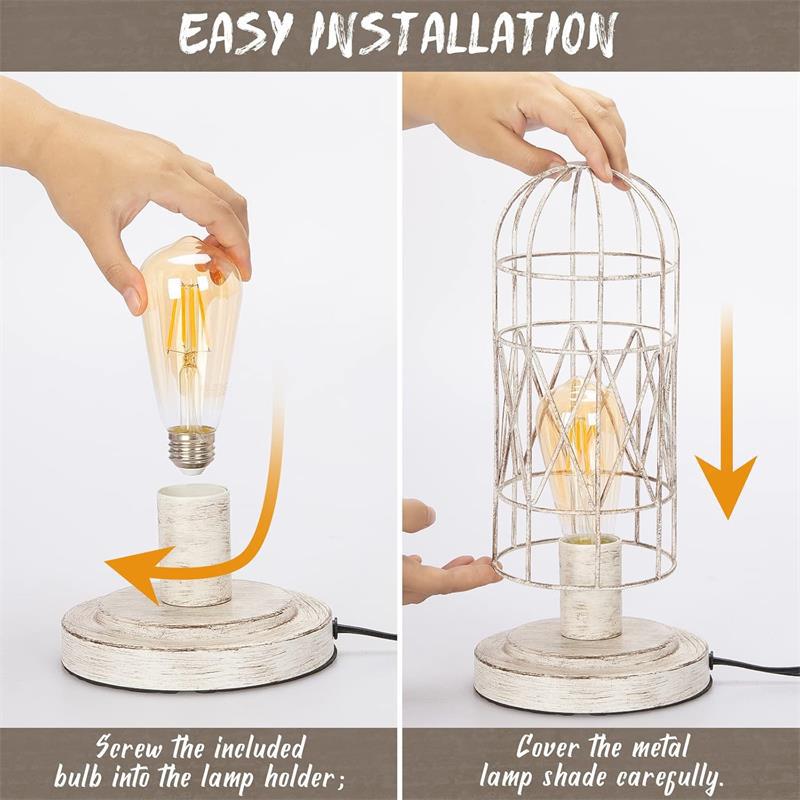 EASY INSTALLATION

Screw the included bulb into the lamp holder;

Cover the metal lamp shade carefully.