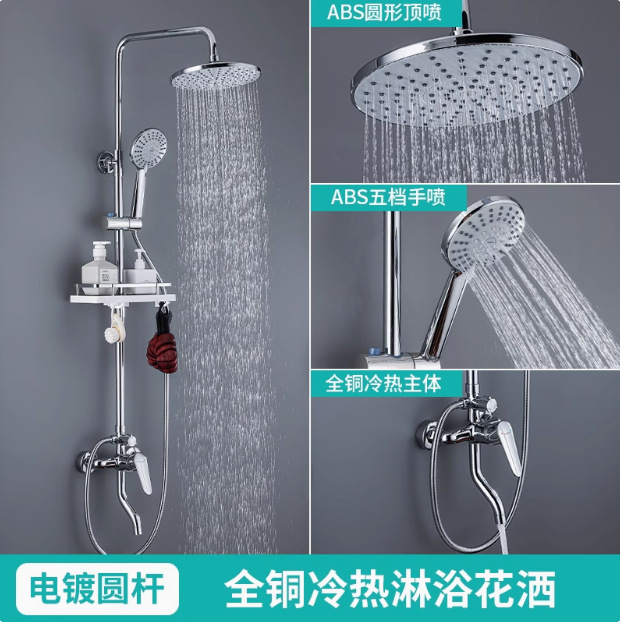 ABS圆形顶喷

ABS五档手喷

全铜冷热主体

电镀圆杆

全铜冷热淋浴花洒