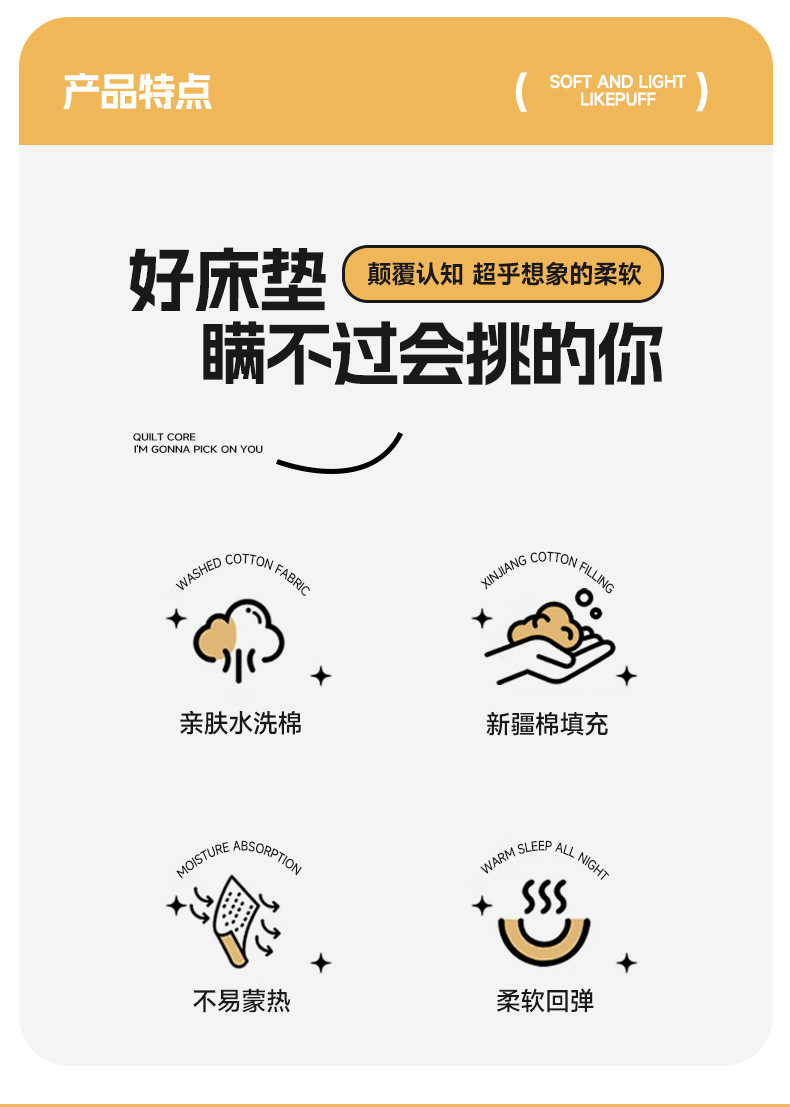 产品特点

( SOFT AND LIGHT LIKEPUFF )

好床垫 颠覆认知 超乎想象的柔软
瞒不过会挑的你

QUILT CORE
I'M GONNA PICK ON YOU

WASHED COTTON FABRIC
亲肤水洗棉

XINJIANG COTTON FILLING
新疆棉填充

MOISTURE ABSORPTION
不易蒙热

WARM SLEEP ALL NIGHT
柔软回弹