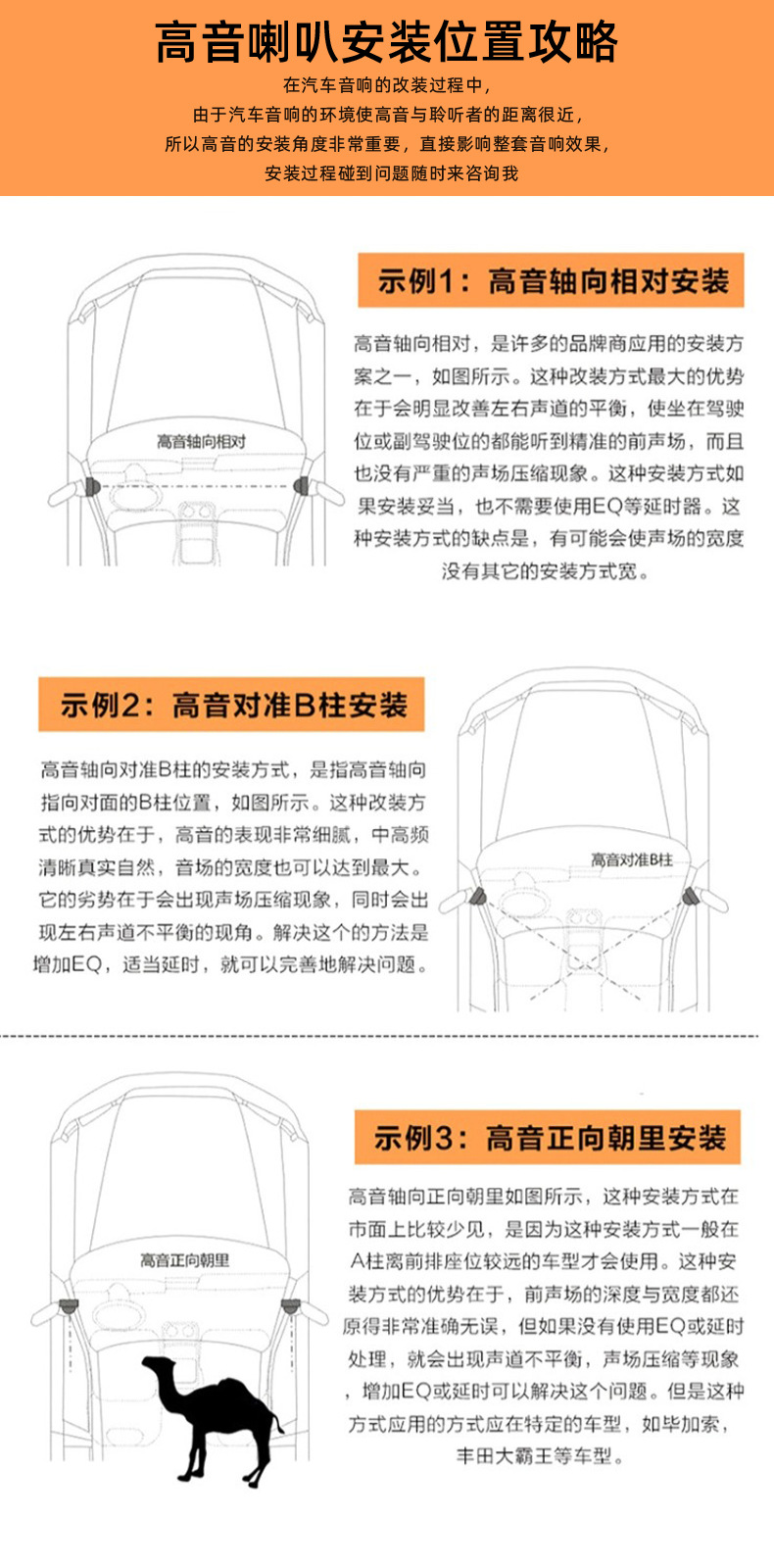 高音喇叭安装位置攻略

在汽车音响的改装过程中，
由于汽车音响的环境使高音与聆听者的距离很近，
所以高音的安装角度非常重要，直接影响整套音响效果，
安装过程碰到问题随时来咨询我

高音轴向相对

示例1：高音轴向相对安装

高音轴向相对，是许多的品牌商应用的安装方案之一，如图所示。这种改装方式最大的优势在于会明显改善左右声道的平衡，使坐在驾驶位或副驾驶位的都能听到精准的前声场，而且也没有严重的声场压缩现象。这种安装方式如果安装妥当，也不需要使用EQ等延时器。这种安装方式的缺点是，有可能会使声场的宽度没有其它的安装方式宽。

示例2：高音对准B柱安装

高音轴向对准B柱的安装方式，是指高音轴向指向对面的B柱位置，如图所示。这种改装方式的优势在于，高音的表现非常细腻，中高频清晰真实自然，音场的宽度也可以达到最大。它的劣势在于会出现声场压缩现象，同时会出现左右声道不平衡的现角。解决这个的方法是增加EQ，适当延时，就可以完善地解决问题。

高音对准B柱

高音正向朝里

示例3：高音正向朝里安装

高音轴向正向朝里如图所示，这种安装方式在市面上比较少见，是因为这种安装方式一般在A柱离前排座位较远的车型才会使用。这种安装方式的优势在于，前声场的深度与宽度都还原得非常准确无误，但如果没有使用EQ或延时处理，就会出现声道不平衡，声场压缩等现象，增加EQ或延时可以解决这个问题。但是这种方式应用的方式应在特定的车型，如毕加索，丰田大霸王等车型。