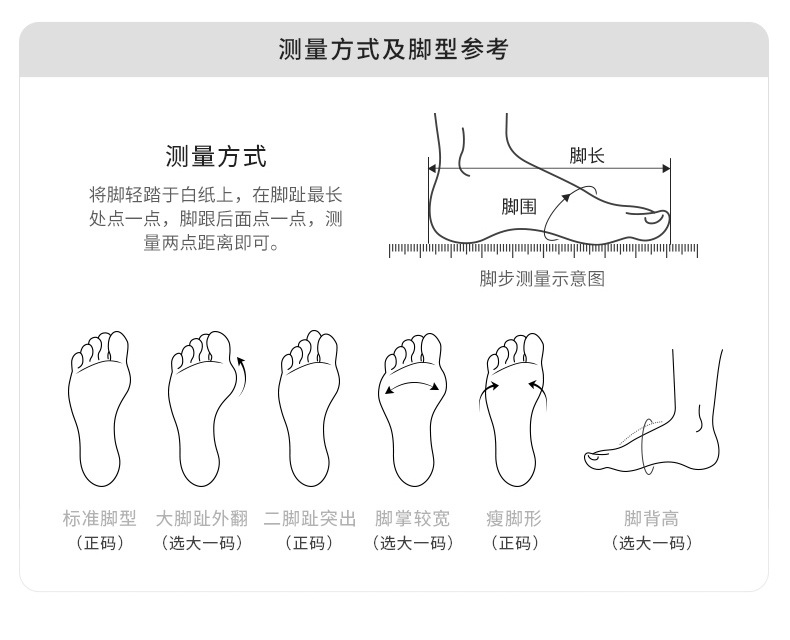 测量方式及脚型参考

测量方式

将脚轻踏于白纸上，在脚趾最长处点一点，脚跟后面点一点，测量两点距离即可。

脚长

脚围

脚步测量示意图

标准脚型
（正码）

大脚趾外翻
（选大一码）

二脚趾突出
（正码）

脚掌较宽
（选大一码）

瘦脚形
（正码）

脚背高
（选大一码）