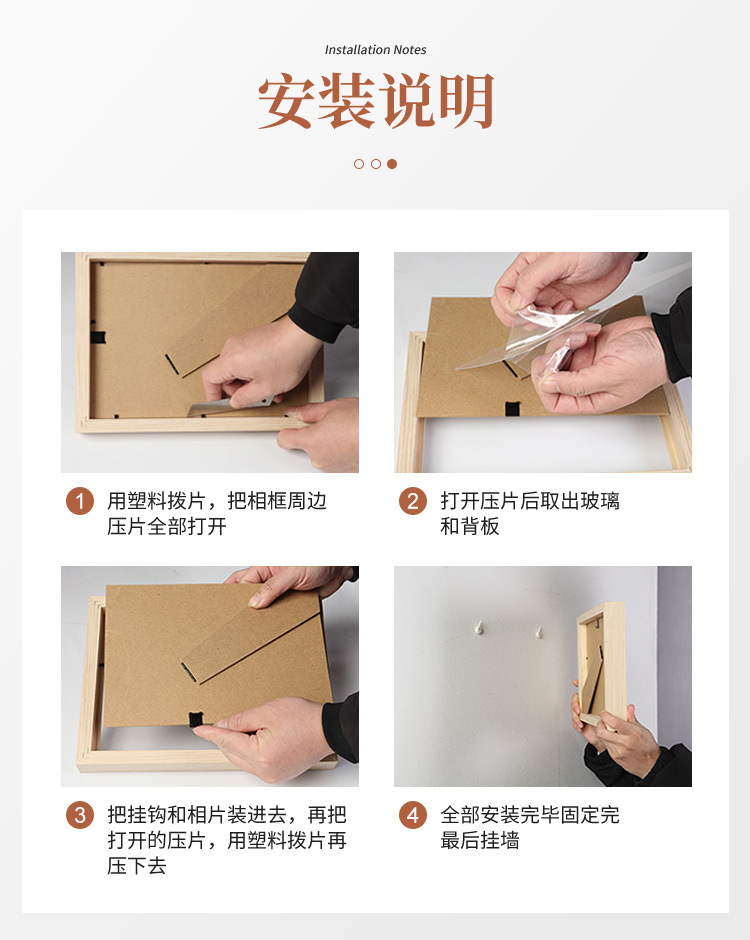 Installation Notes

安装说明

1 用塑料拨片，把相框周边压片全部打开

2 打开压片后取出玻璃和背板

3 把挂钩和相片装进去，再把打开的压片，用塑料拨片再压下去

4 全部安装完毕固定完最后挂墙