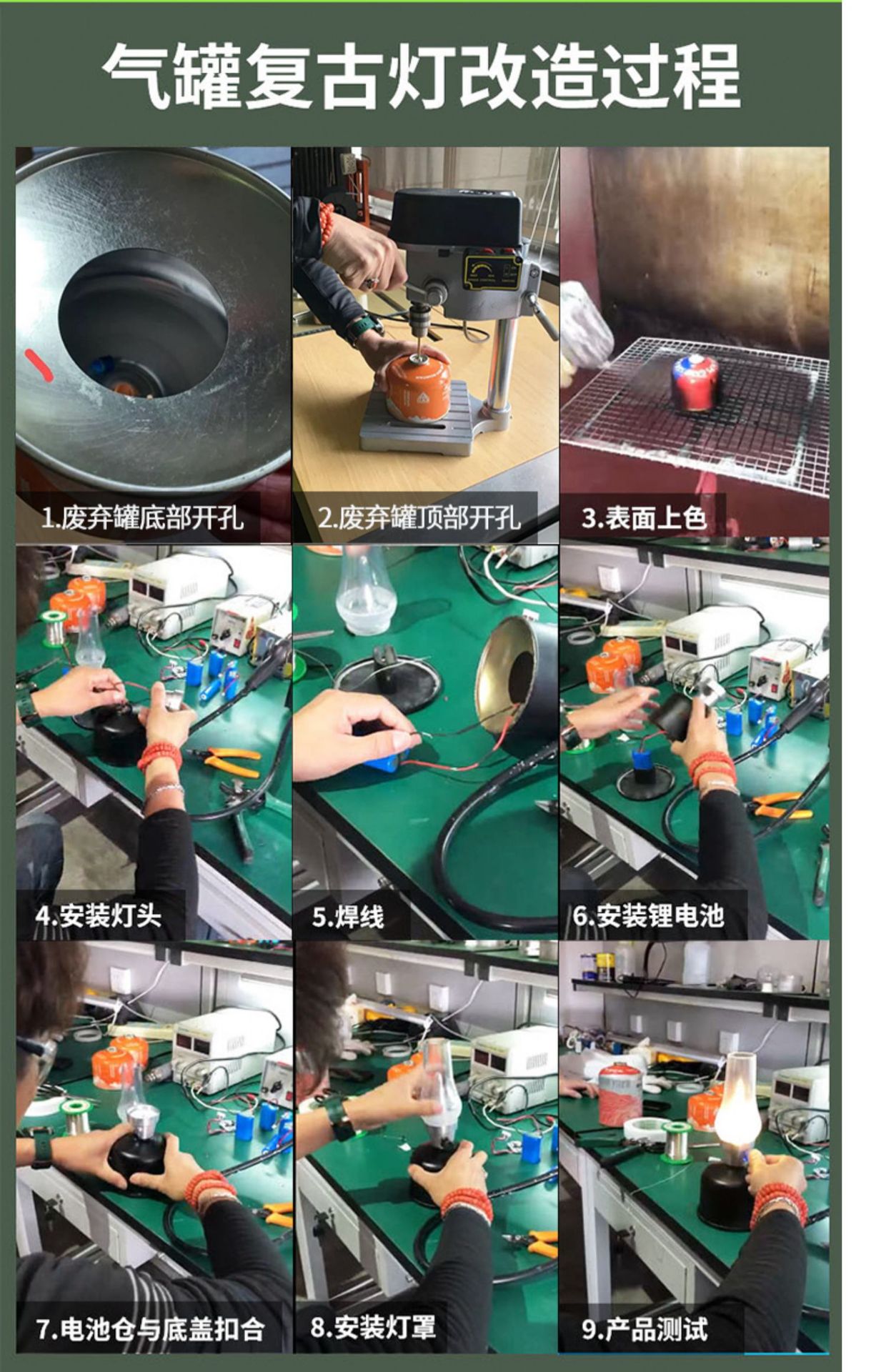 气罐复古灯改造过程

1.废弃罐底部开孔

2.废弃罐顶部开孔

3.表面上色

4.安装灯头

5.焊线

6.安装锂电池

7.电池仓与底盖扣合

8.安装灯罩

9.产品测试