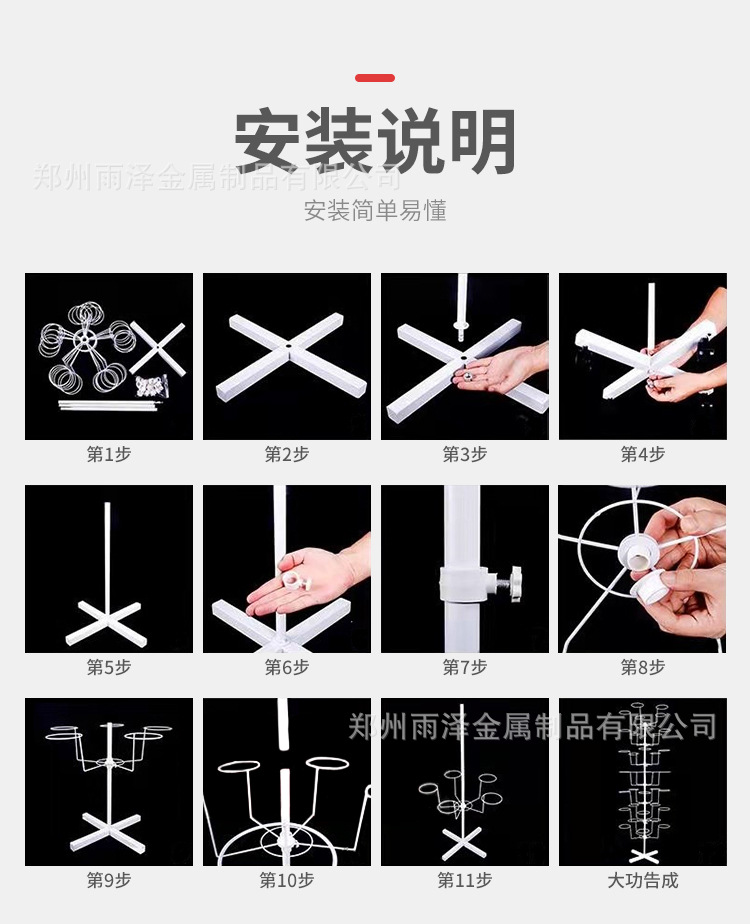 安装说明

郑州雨泽金属制品有限公司

安装简单易懂

第1步

第2步

第3步

第4步

第5步

第6步

第7步

第8步

郑州雨泽金属制品有限公司

第9步

第10步

第11步

大功告成