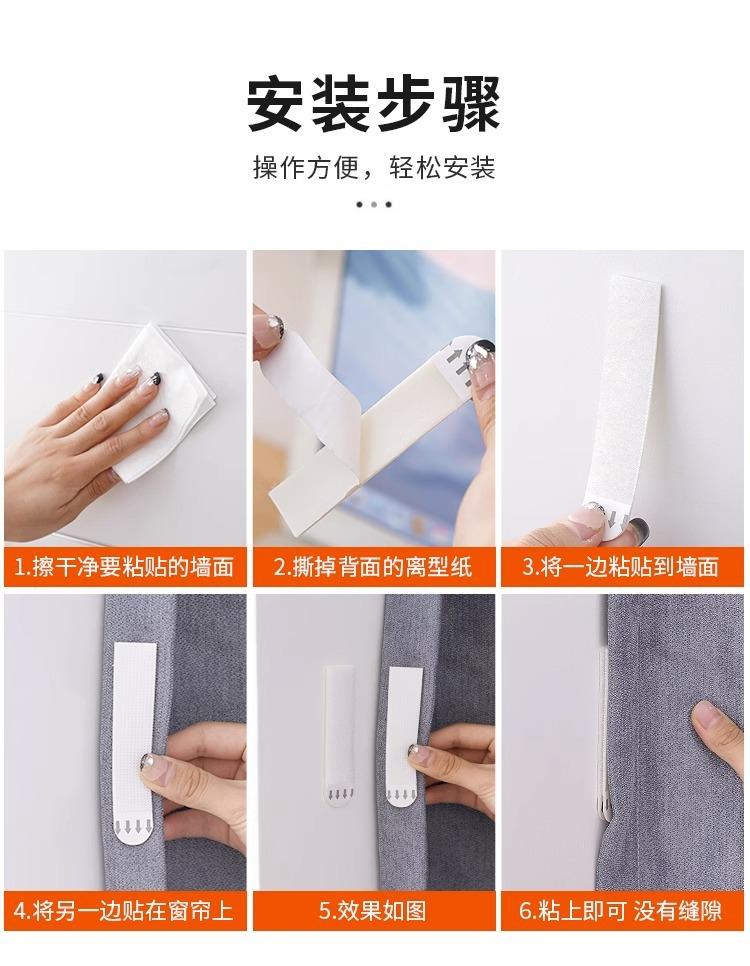 安装步骤

操作方便，轻松安装

1.擦干净要粘贴的墙面

2.撕掉背面的离型纸

3.将一边粘贴到墙面

4.将另一边贴在窗帘上

5.效果如图

6.粘上即可 没有缝隙