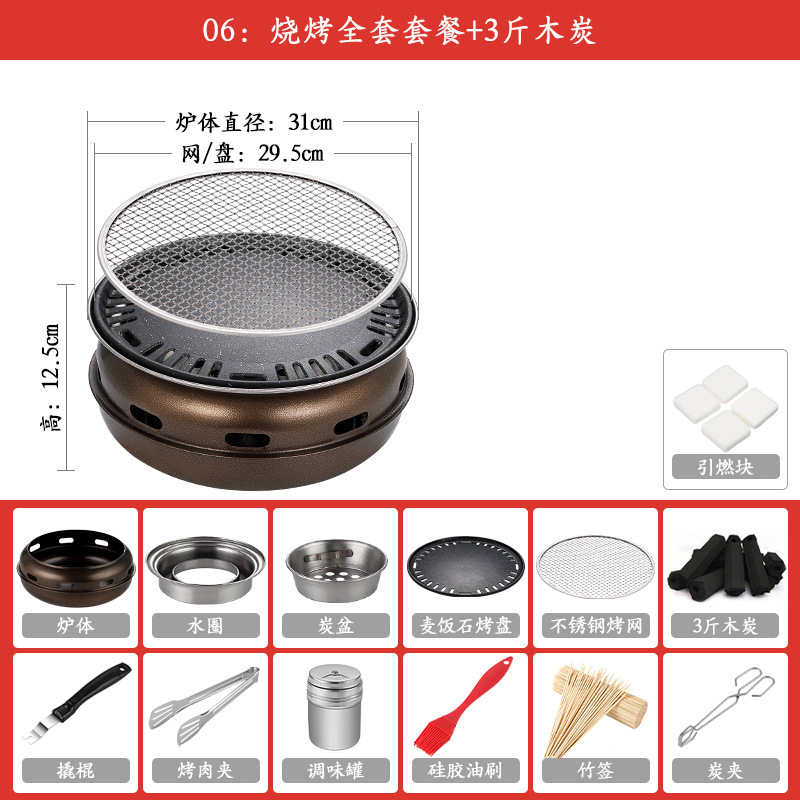 06：烧烤全套套餐+3斤木炭

炉体直径：31cm

网/盘：29.5cm

高：12.5cm

引燃块

炉体

水圈

炭盆

麦饭石烤盘

不锈钢烤网

3斤木炭

撬棍

烤肉夹

调味罐

硅胶油刷

竹签

炭夹