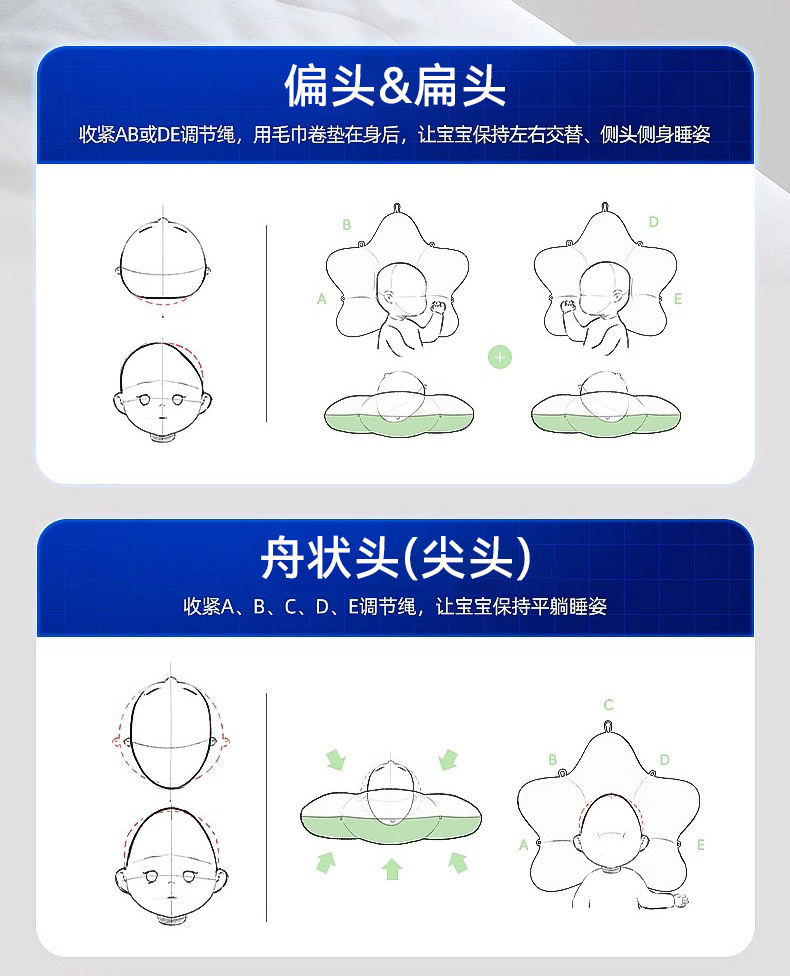 偏头&扁头

收紧AB或DE调节绳，用毛巾卷垫在身后，让宝宝保持左右交替、侧头侧身睡姿

B

A

D

E

+

舟状头(尖头)

收紧A、B、C、D、E调节绳，让宝宝保持平躺睡姿

C

B

D

A

E