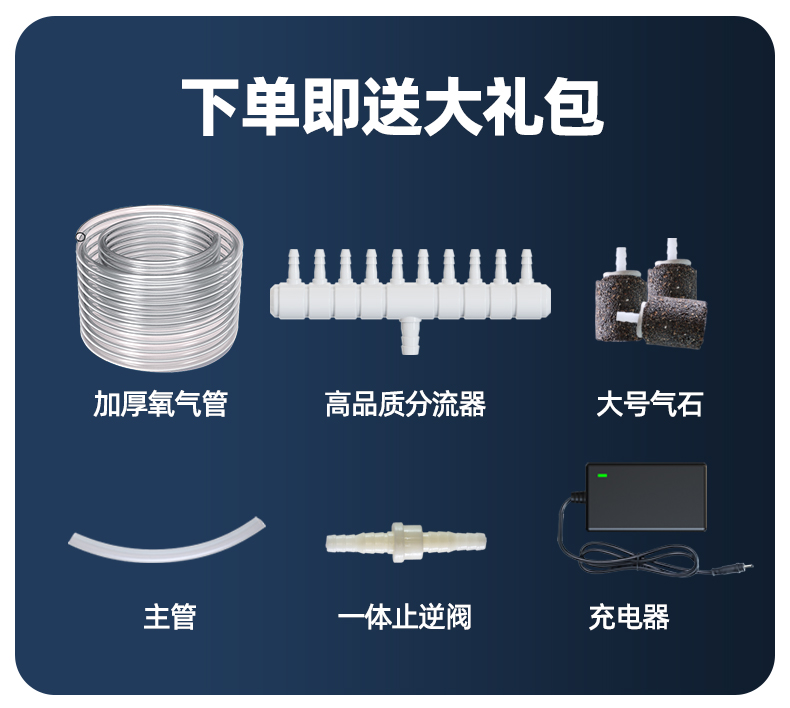 下单即送大礼包

加厚氧气管

高品质分流器

大号气石

主管

一体止逆阀

充电器