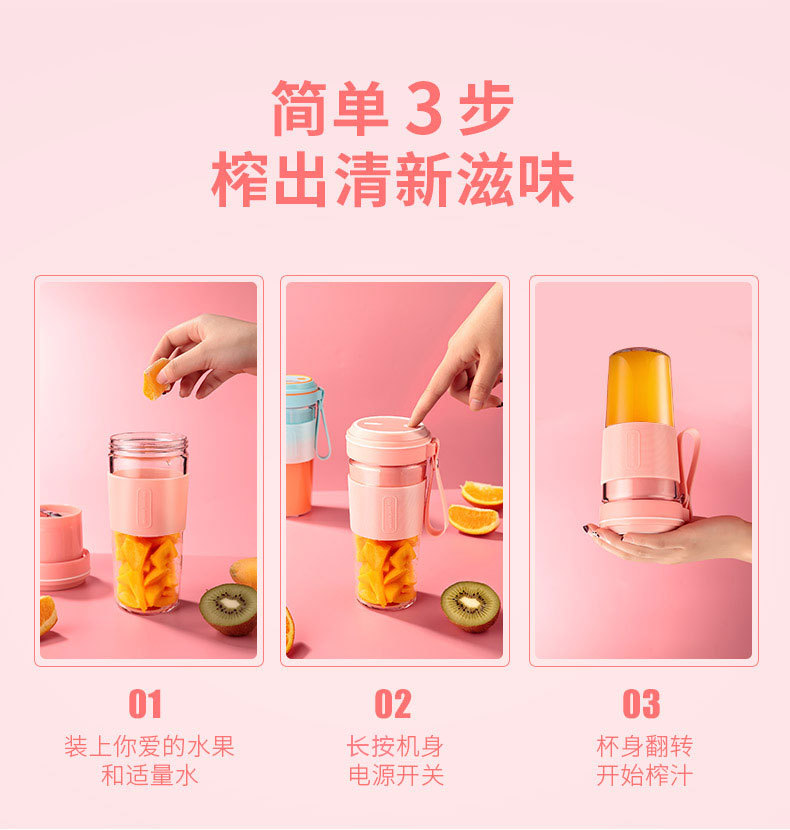 简单 3 步
榨出清新滋味

01
装上你爱的水果
和适量水

02
长按机身
电源开关

03
杯身翻转
开始榨汁