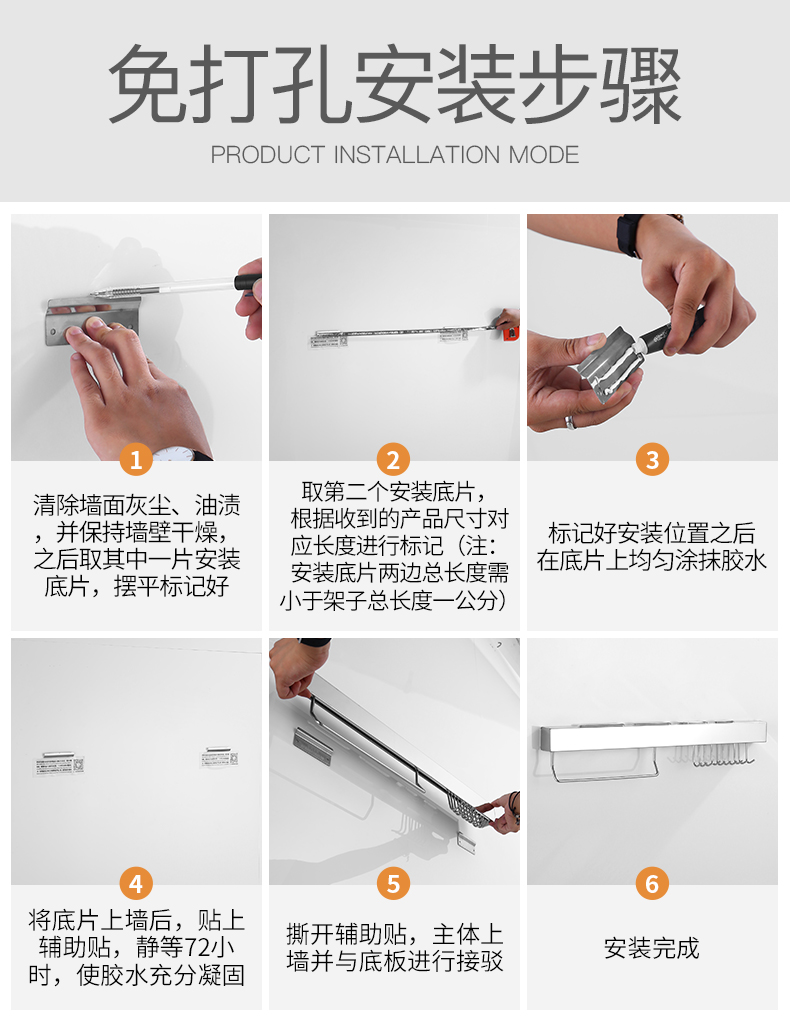 免打孔安装步骤
PRODUCT INSTALLATION MODE

1
清除墙面灰尘、油渍，并保持墙壁干燥，之后取其中一片安装底片，摆平标记好

2
取第二个安装底片，根据收到的产品尺寸对应长度进行标记（注：安装底片两边总长度需小于架子总长度一公分）

3
标记好安装位置之后在底片上均匀涂抹胶水

4
将底片上墙后，贴上辅助贴，静等72小时，使胶水充分凝固

5
撕开辅助贴，主体上墙并与底板进行接驳

6
安装完成