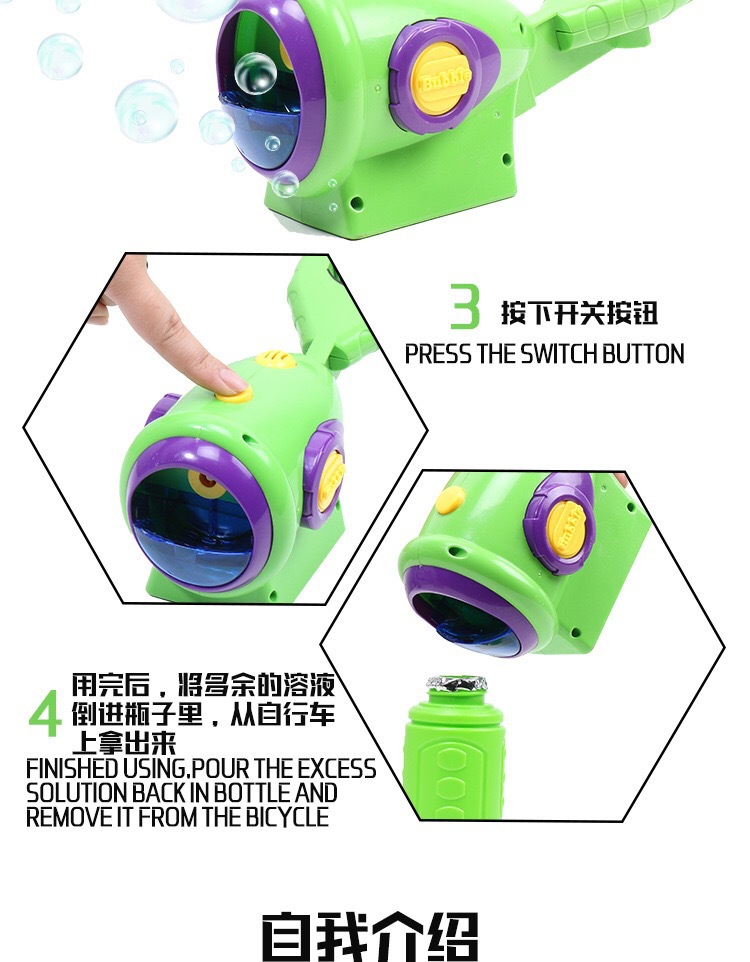 Bubble

3 按下开关按钮
PRESS THE SWITCH BUTTON

4 用完后，将多余的溶液倒进瓶子里，从自行车上拿出来
FINISHED USING,POUR THE EXCESS SOLUTION BACK IN BOTTLE AND REMOVE IT FROM THE BICYCLE

自我介绍