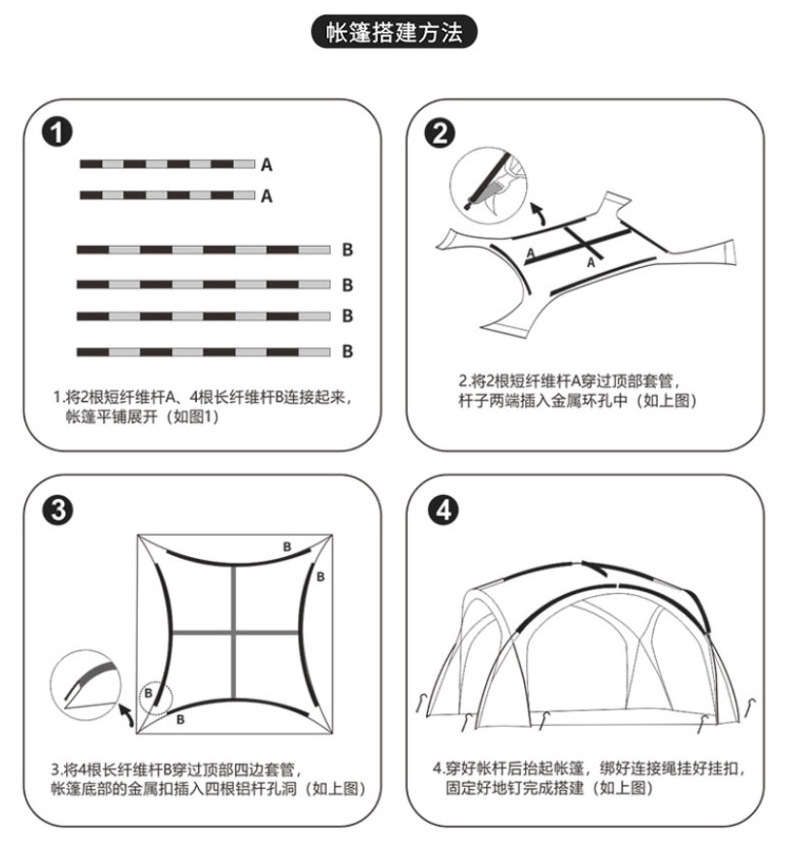 帐篷搭建方法

1

A
A
B
B
B
B

1.将2根短纤维杆A、4根长纤维杆B连接起来，帐篷平铺展开（如图1）

2

A
A

2.将2根短纤维杆A穿过顶部套管，杆子两端插入金属环孔中（如上图）

3

B
B
B
B

3.将4根长纤维杆B穿过顶部四边套管，帐篷底部的金属扣插入四根铝杆孔洞（如上图）

4

4.穿好帐杆后抬起帐篷，绑好连接绳挂好挂扣，固定好地钉完成搭建（如上图）