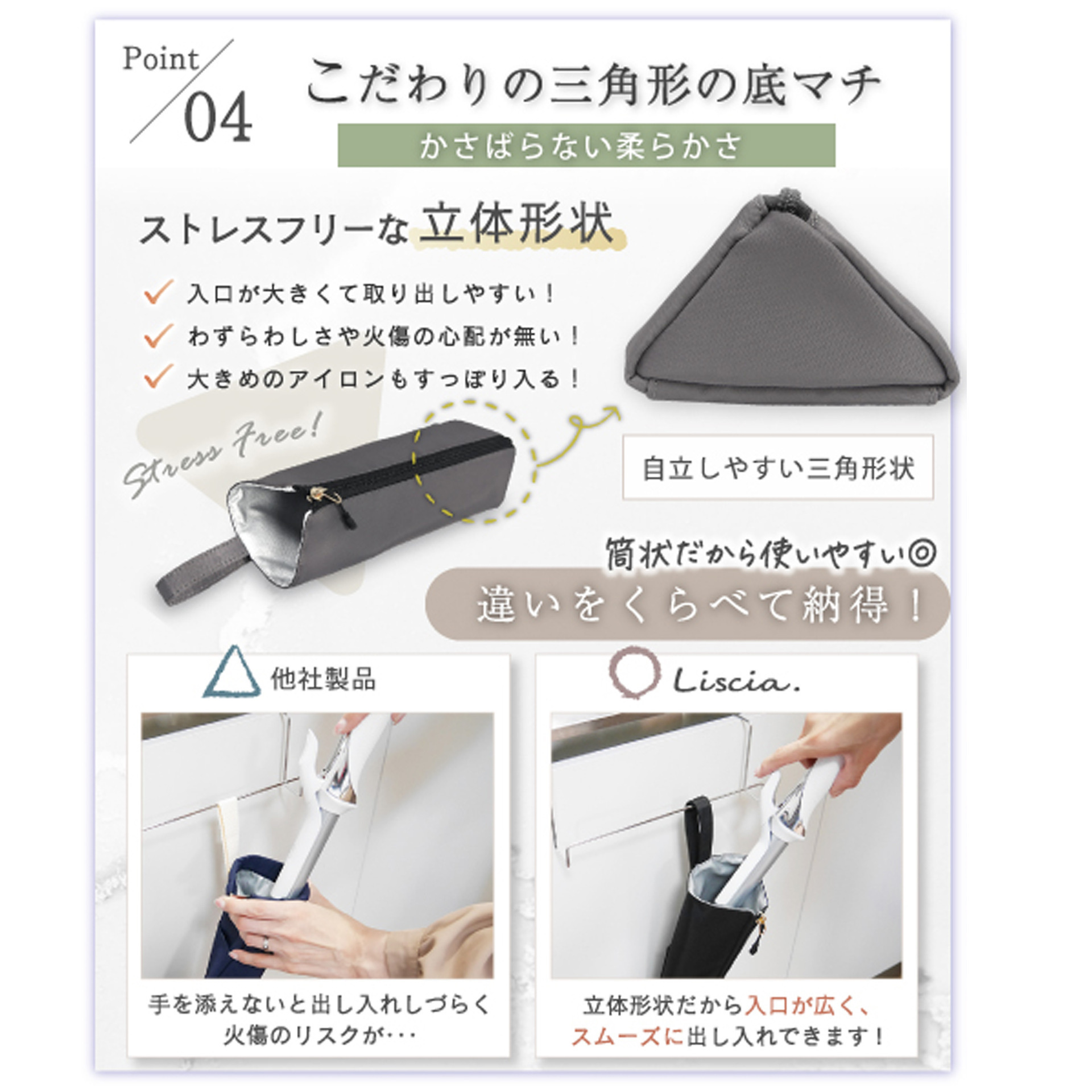 Point 04

こだわりの三角形の底マチ

かさばらない柔らかさ

ストレスフリーな立体形状

入口が大きくて取り出しやすい！

わずらわしさや火傷の心配が無い！

大きめのアイロンもすっぽり入る！

Stress Free!

自立しやすい三角形状

筒状だから使いやすい◎

違いをくらべて納得！

他社製品

手を添えないと出し入れしづらく火傷のリスクが･･･

Liscia.

立体形状だから入口が広く、スムーズに出し入れできます！