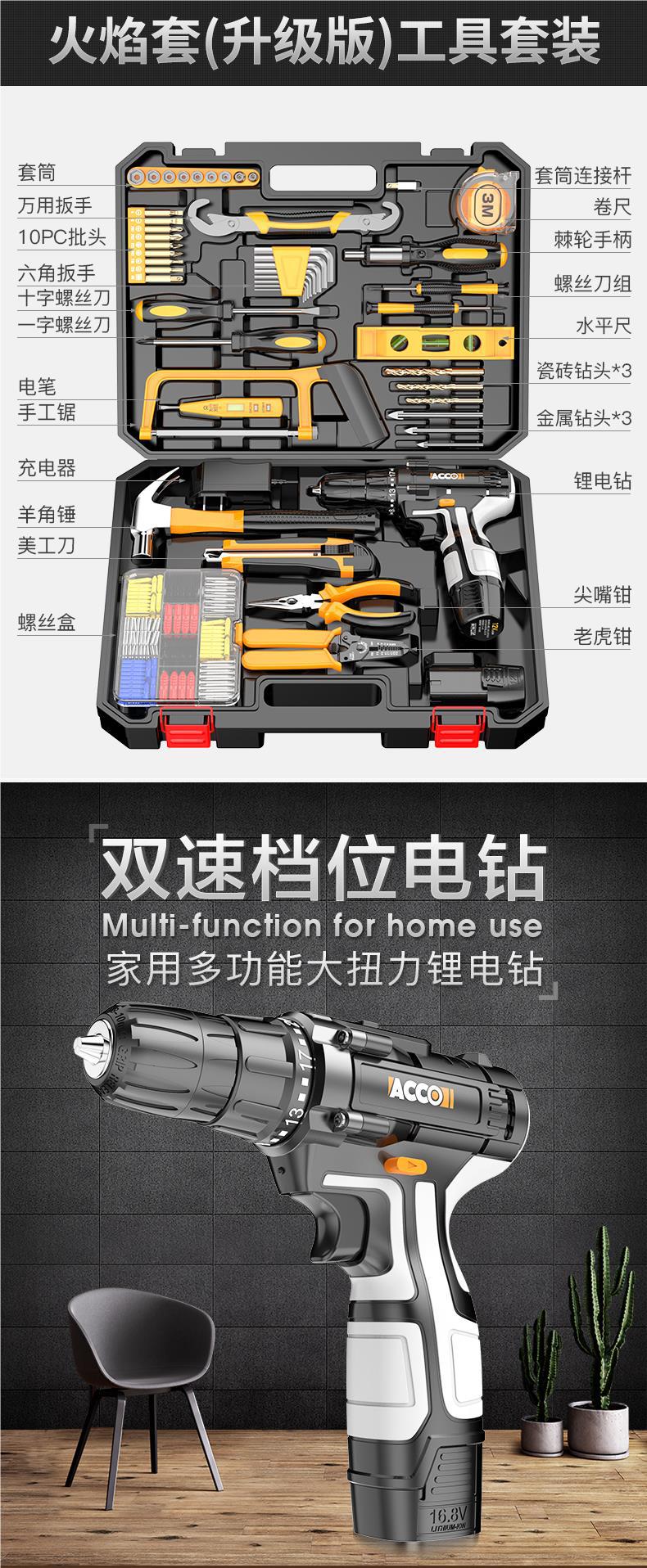 火焰套(升级版)工具套装

套筒
万用扳手
10PC批头
六角扳手
十字螺丝刀
一字螺丝刀
电笔
手工锯
充电器
羊角锤
美工刀
螺丝盒

套筒连接杆
卷尺
棘轮手柄
螺丝刀组
水平尺
瓷砖钻头*3
金属钻头*3
锂电钻
尖嘴钳
老虎钳

3M

ACCO

双速档位电钻
Multi-function for home use
家用多功能大扭力锂电钻

ACCO
13
17
16.8V
LITHIUM-ION