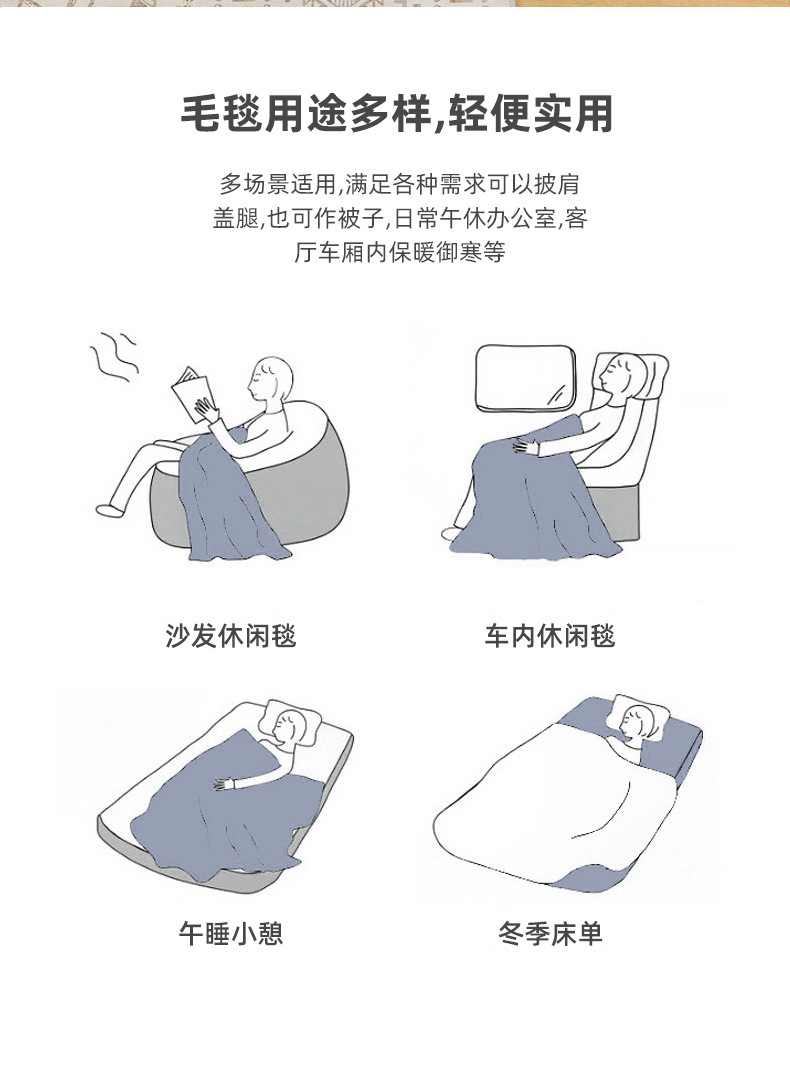 毛毯用途多样,轻便实用

多场景适用,满足各种需求可以披肩盖腿,也可作被子,日常午休办公室,客厅车厢内保暖御寒等

沙发休闲毯

车内休闲毯

午睡小憩

冬季床单