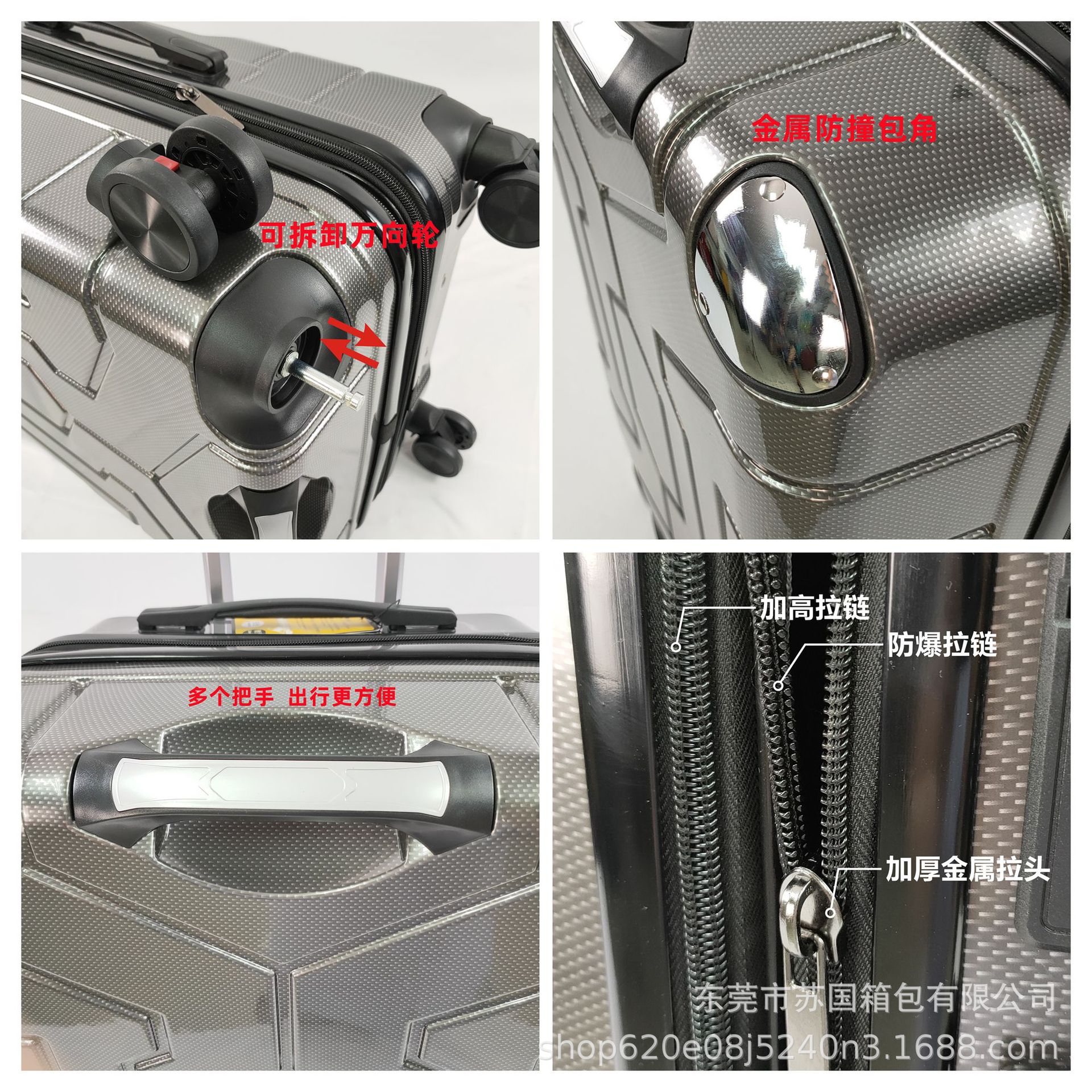 可拆卸万向轮

金属防撞包角

多个把手 出行更方便

加高拉链

防爆拉链

加厚金属拉头

东莞市苏国箱包有限公司
shop620e08j5240n3.1688.com