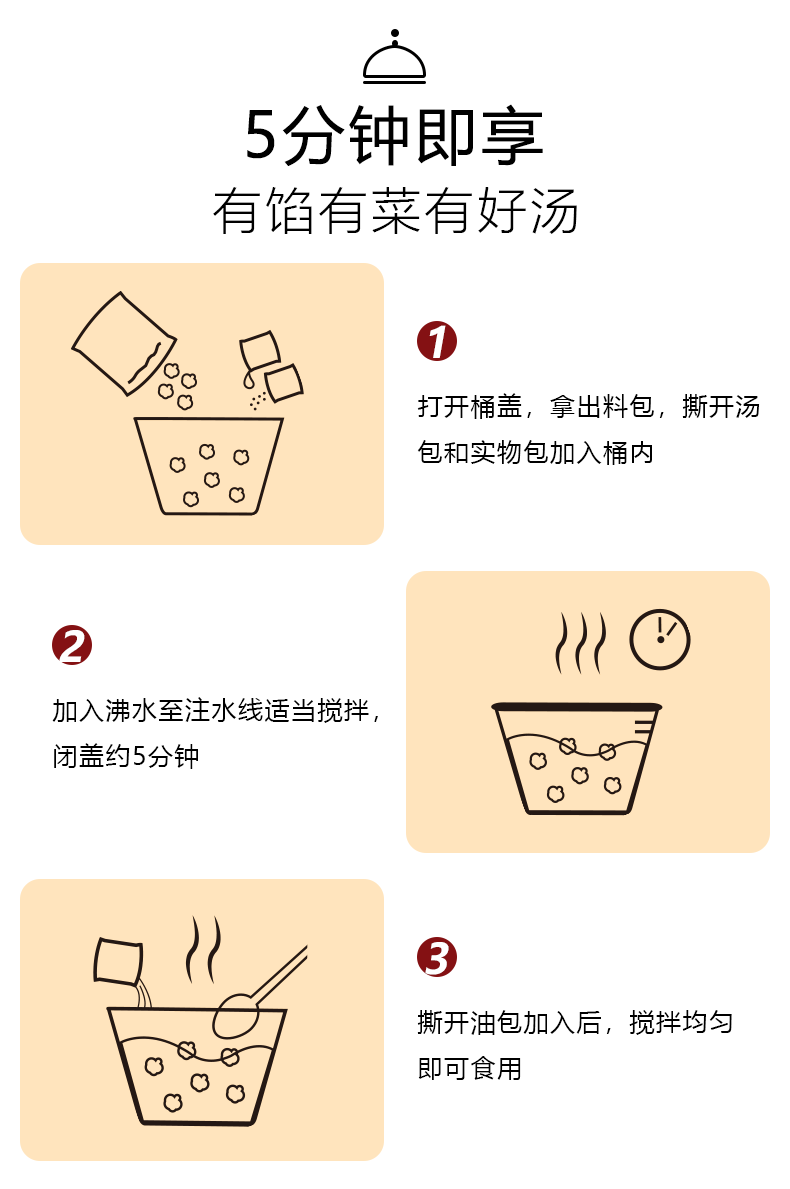 5分钟即享
有馅有菜有好汤

1
打开桶盖，拿出料包，撕开汤包和实物包加入桶内

2
加入沸水至注水线适当搅拌，闭盖约5分钟

3
撕开油包加入后，搅拌均匀即可食用