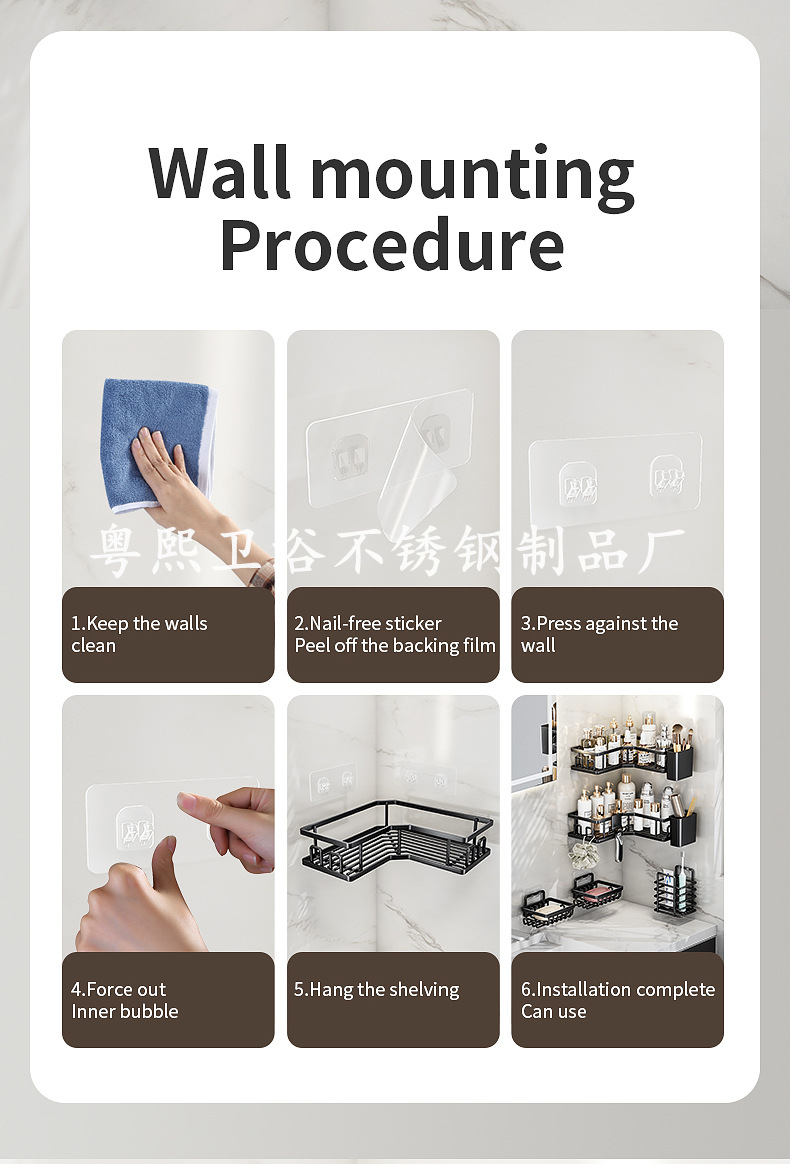 Wall mounting Procedure

粤熙卫浴不锈钢制品厂

1.Keep the walls clean

2.Nail-free sticker
Peel off the backing film

3.Press against the wall

4.Force out
Inner bubble

5.Hang the shelving

6.Installation complete
Can use