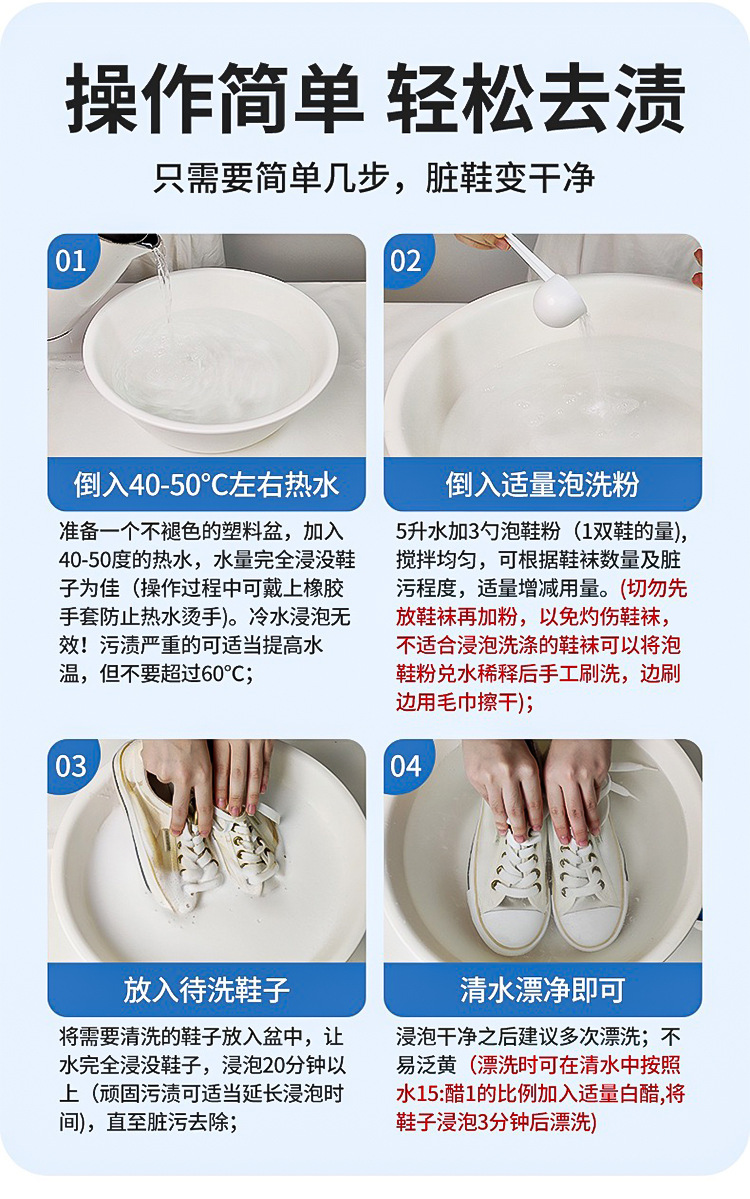 操作简单 轻松去渍

只需要简单几步，脏鞋变干净

01

倒入40-50°C左右热水

准备一个不褪色的塑料盆，加入40-50度的热水，水量完全浸没鞋子为佳（操作过程中可戴上橡胶手套防止热水烫手）。冷水浸泡无效！污渍严重的可适当提高水温，但不要超过60°C；

02

倒入适量泡洗粉

5升水加3勺泡鞋粉（1双鞋的量），搅拌均匀，可根据鞋袜数量及脏污程度，适量增减用量。(切勿先放鞋袜再加粉，以免灼伤鞋袜，不适合浸泡洗涤的鞋袜可以将泡鞋粉兑水稀释后手工刷洗，边刷边用毛巾擦干)；

03

放入待洗鞋子

将需要清洗的鞋子放入盆中，让水完全浸没鞋子，浸泡20分钟以上（顽固污渍可适当延长浸泡时间），直至脏污去除；

04

清水漂净即可

浸泡干净之后建议多次漂洗；不易泛黄（漂洗时可在清水中按照水15:醋1的比例加入适量白醋,将鞋子浸泡3分钟后漂洗)