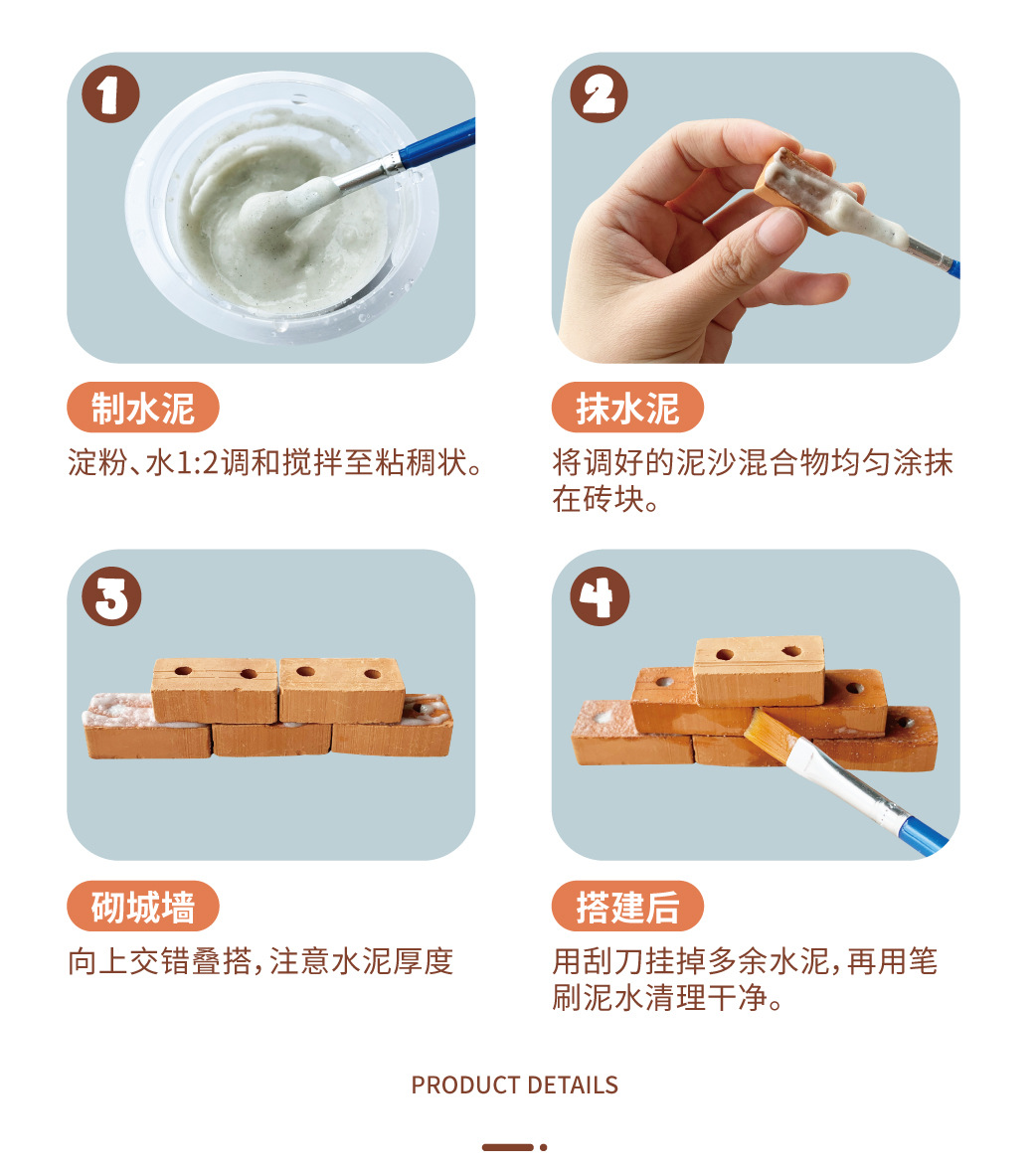 1

制水泥

淀粉、水1:2调和搅拌至粘稠状。

2

抹水泥

将调好的泥沙混合物均匀涂抹在砖块。

3

砌城墙

向上交错叠搭，注意水泥厚度

4

搭建后

用刮刀挂掉多余水泥，再用笔刷泥水清理干净。

PRODUCT DETAILS