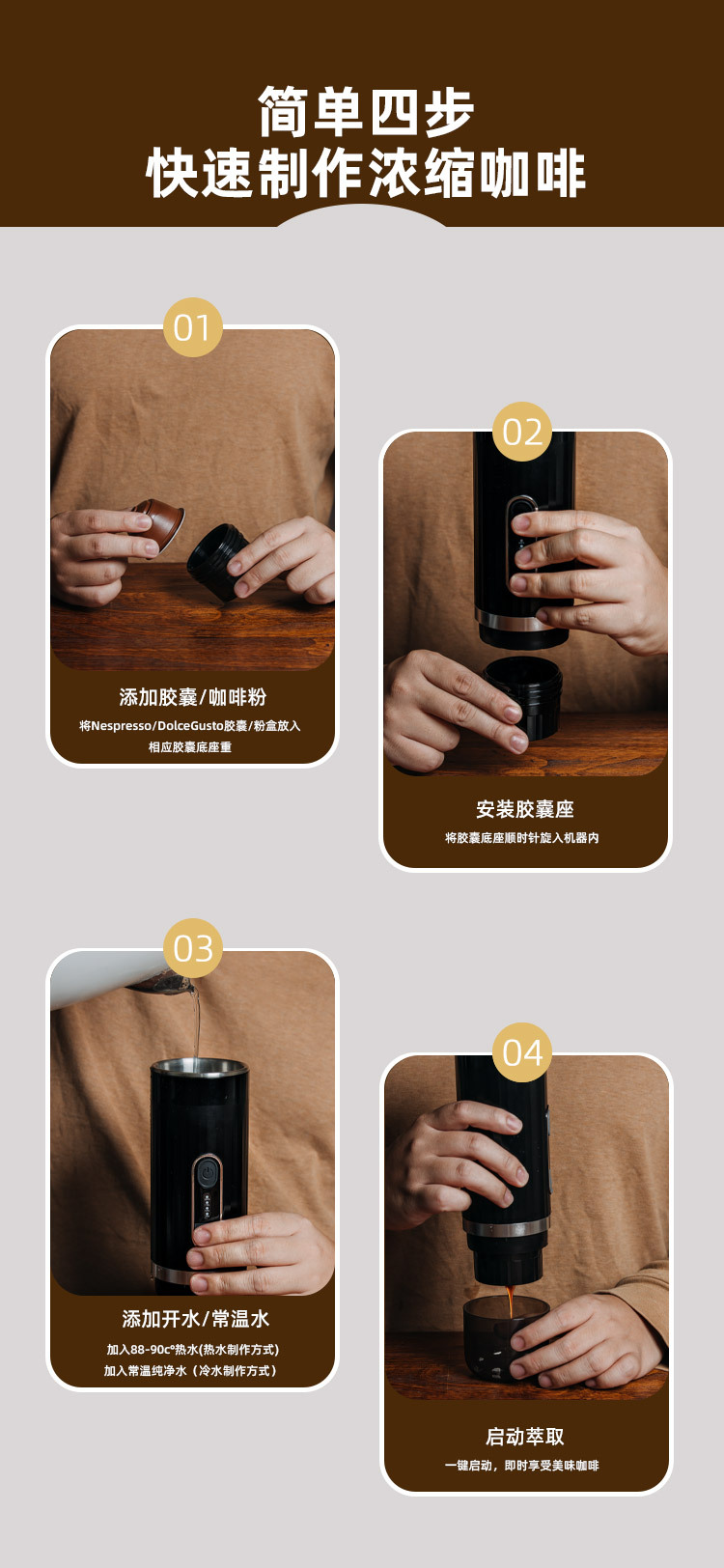 简单四步
快速制作浓缩咖啡

01
添加胶囊/咖啡粉
将Nespresso/DolceGusto胶囊/粉盒放入相应胶囊底座重

02
安装胶囊座
将胶囊底座顺时针旋入机器内

03
添加开水/常温水
加入88-90c°热水(热水制作方式)
加入常温纯净水（冷水制作方式）

04
启动萃取
一键启动，即时享受美味咖啡