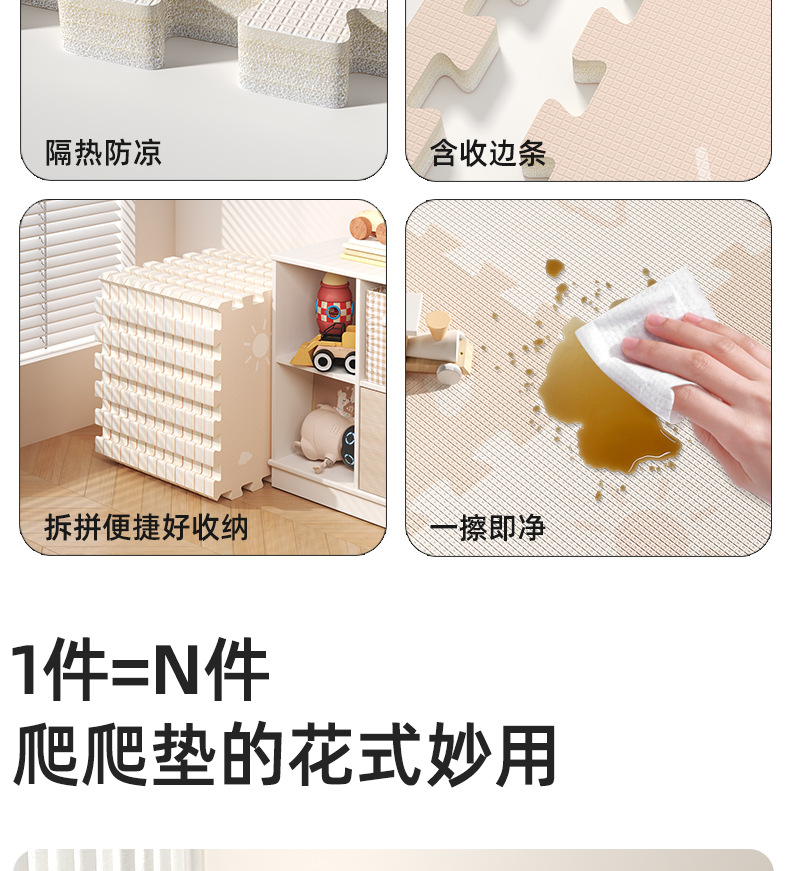 隔热防凉

含收边条

拆拼便捷好收纳

一擦即净

1件=N件
爬爬垫的花式妙用