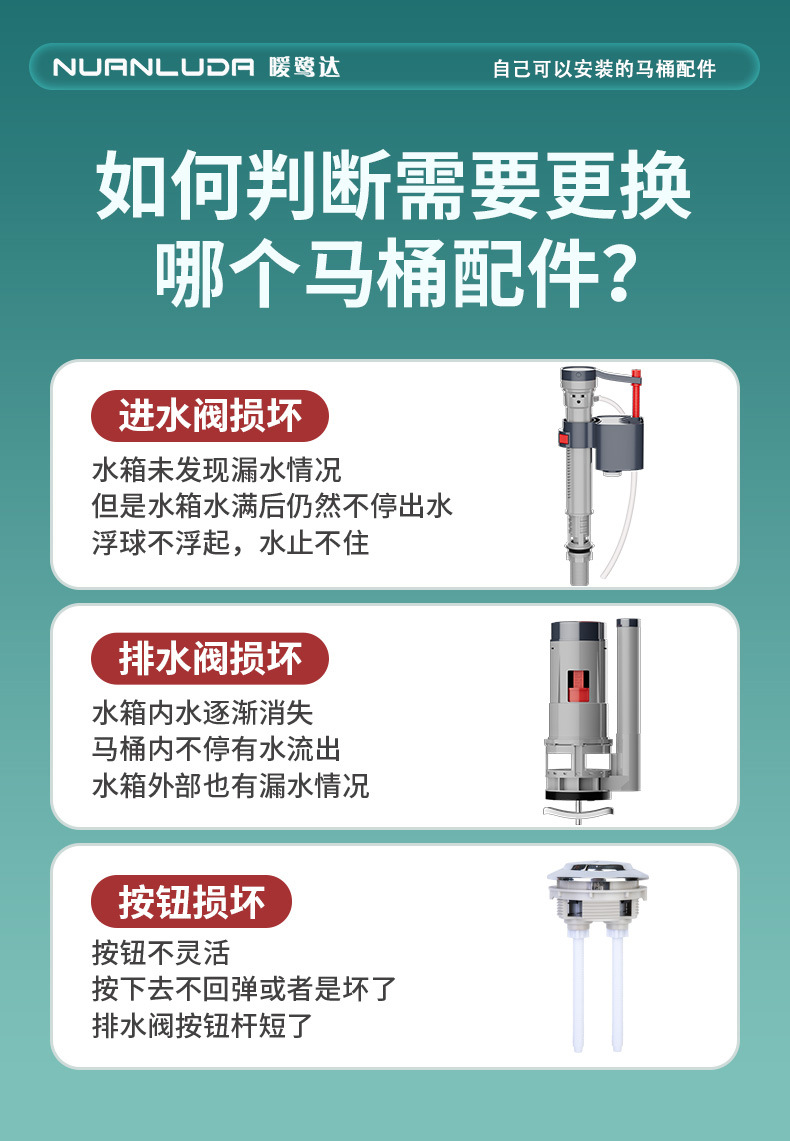 NUANLUDA 暖鹭达

自己可以安装的马桶配件

如何判断需要更换哪个马桶配件？

进水阀损坏

水箱未发现漏水情况
但是水箱水满后仍然不停出水
浮球不浮起，水止不住

排水阀损坏

水箱内水逐渐消失
马桶内不停有水流出
水箱外部也有漏水情况

按钮损坏

按钮不灵活
按下去不回弹或者是坏了
排水阀按钮杆短了