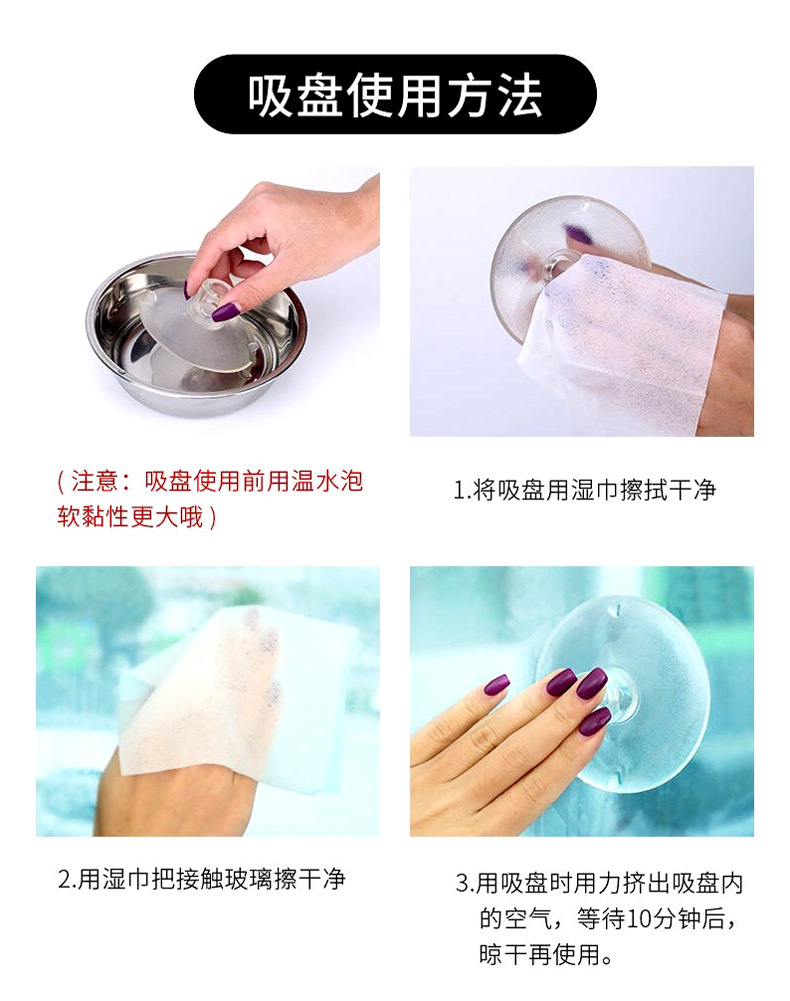 吸盘使用方法

（注意：吸盘使用前用温水泡软黏性更大哦）

1.将吸盘用湿巾擦拭干净

2.用湿巾把接触玻璃擦干净

3.用吸盘时用力挤出吸盘内的空气，等待10分钟后，晾干再使用。