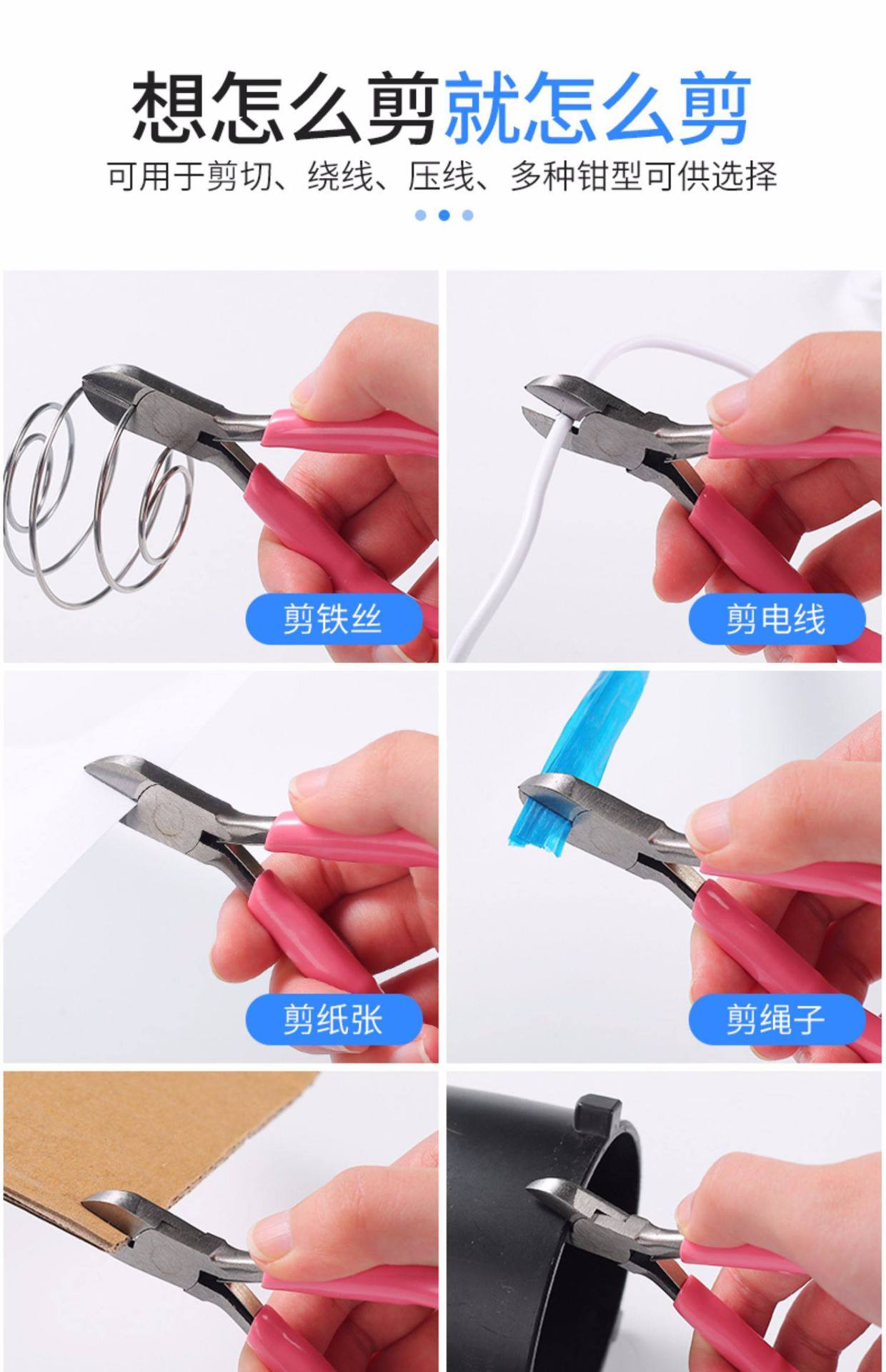 想怎么剪就怎么剪

可用于剪切、绕线、压线、多种钳型可供选择

剪铁丝

剪电线

剪纸张

剪绳子