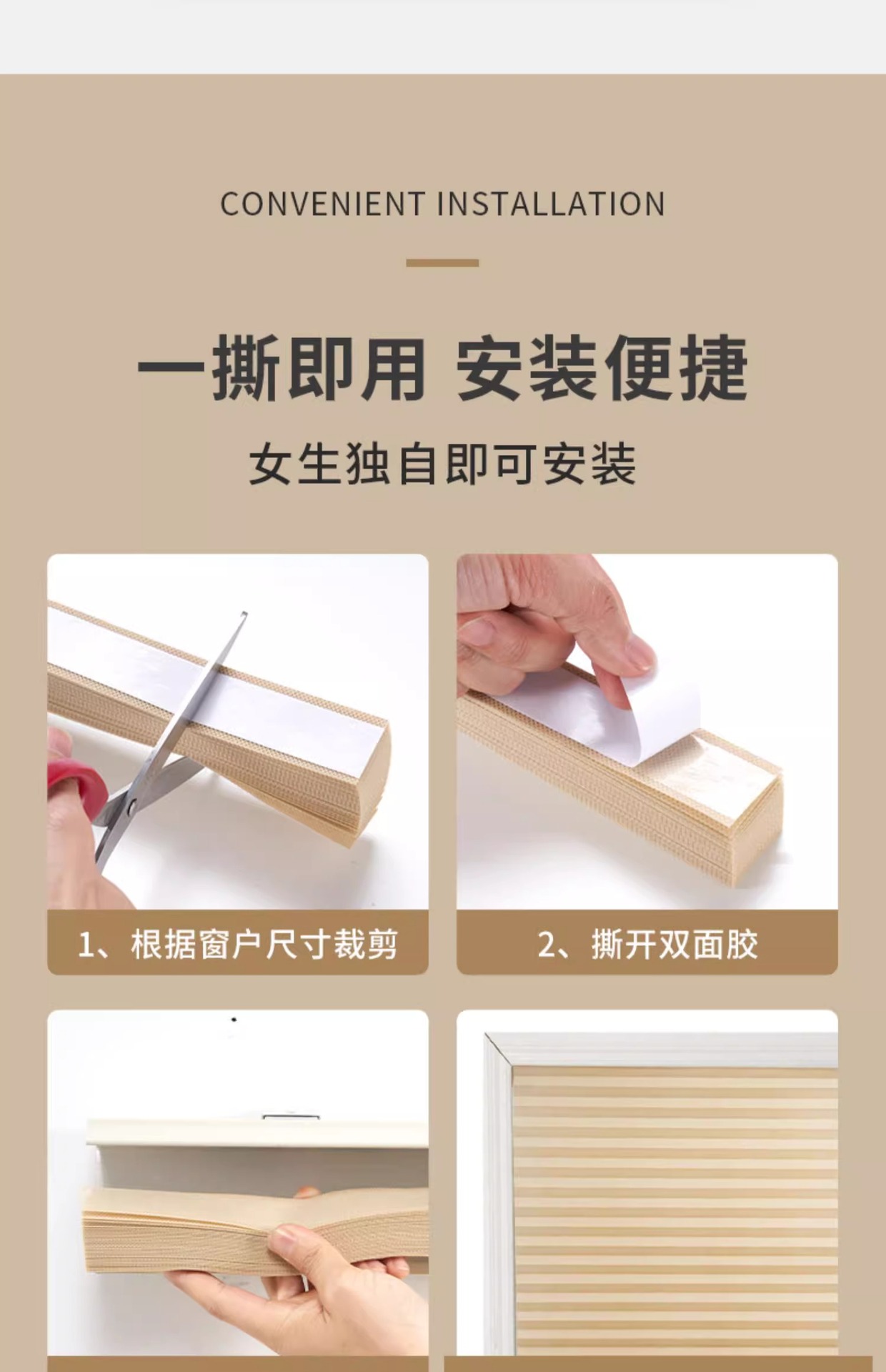 CONVENIENT INSTALLATION

一撕即用 安装便捷

女生独自即可安装

1、根据窗户尺寸裁剪

2、撕开双面胶