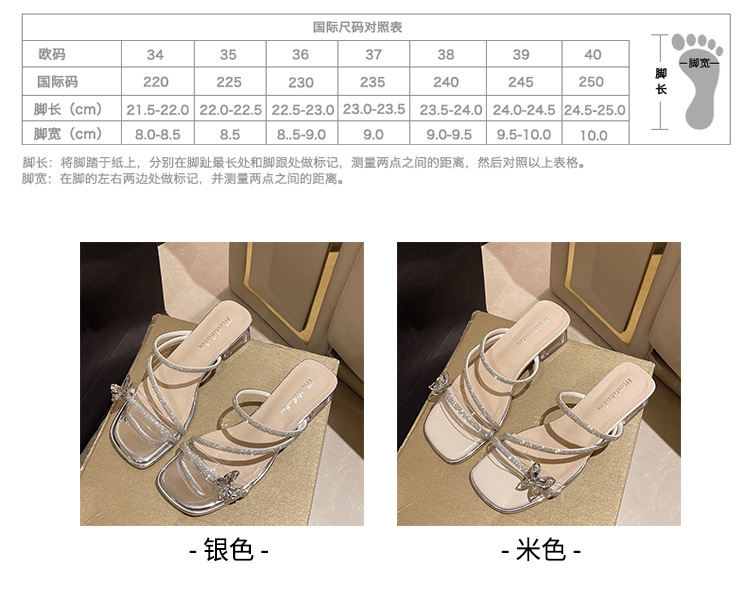 国际尺码对照表

| 欧码 | 34 | 35 | 36 | 37 | 38 | 39 | 40 |
|---|---|---|---|---|---|---|---|
| 国际码 | 220 | 225 | 230 | 235 | 240 | 245 | 250 |
| 脚长（cm） | 21.5-22.0 | 22.0-22.5 | 22.5-23.0 | 23.0-23.5 | 23.5-24.0 | 24.0-24.5 | 24.5-25.0 |
| 脚宽（cm） | 8.0-8.5 | 8.5 | 8..5-9.0 | 9.0 | 9.0-9.5 | 9.5-10.0 | 10.0 |

脚长

脚宽

脚长：将脚踏于纸上，分别在脚趾最长处和脚跟处做标记，测量两点之间的距离，然后对照以上表格。
脚宽：在脚的左右两边处做标记，并测量两点之间的距离。

- 银色 -

- 米色 -