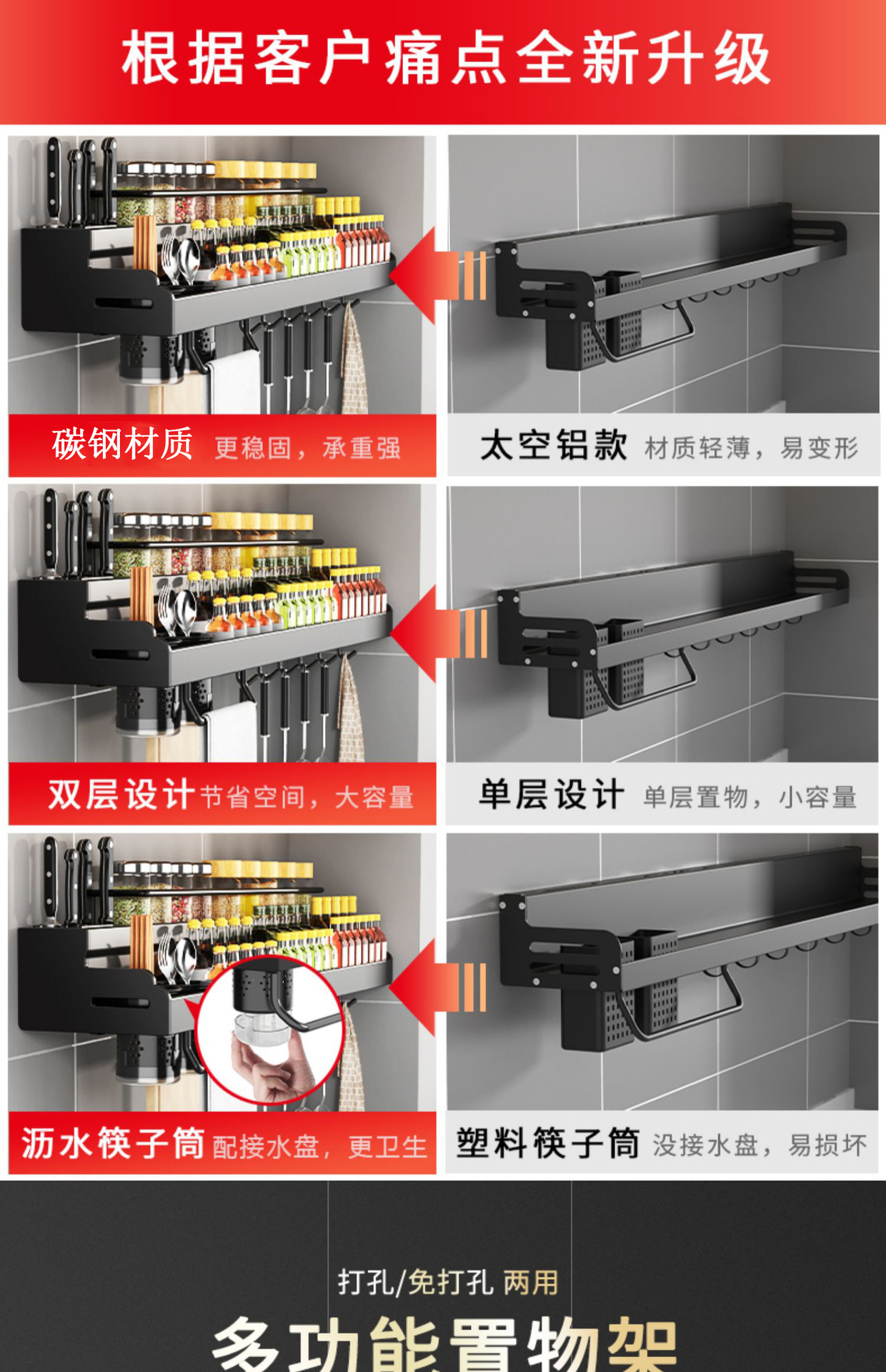 根据客户痛点全新升级

碳钢材质 更稳固，承重强

太空铝款 材质轻薄，易变形

双层设计 节省空间，大容量

单层设计 单层置物，小容量

沥水筷子筒 配接水盘，更卫生

塑料筷子筒 没接水盘，易损坏

打孔/免打孔 两用

多功能置物架