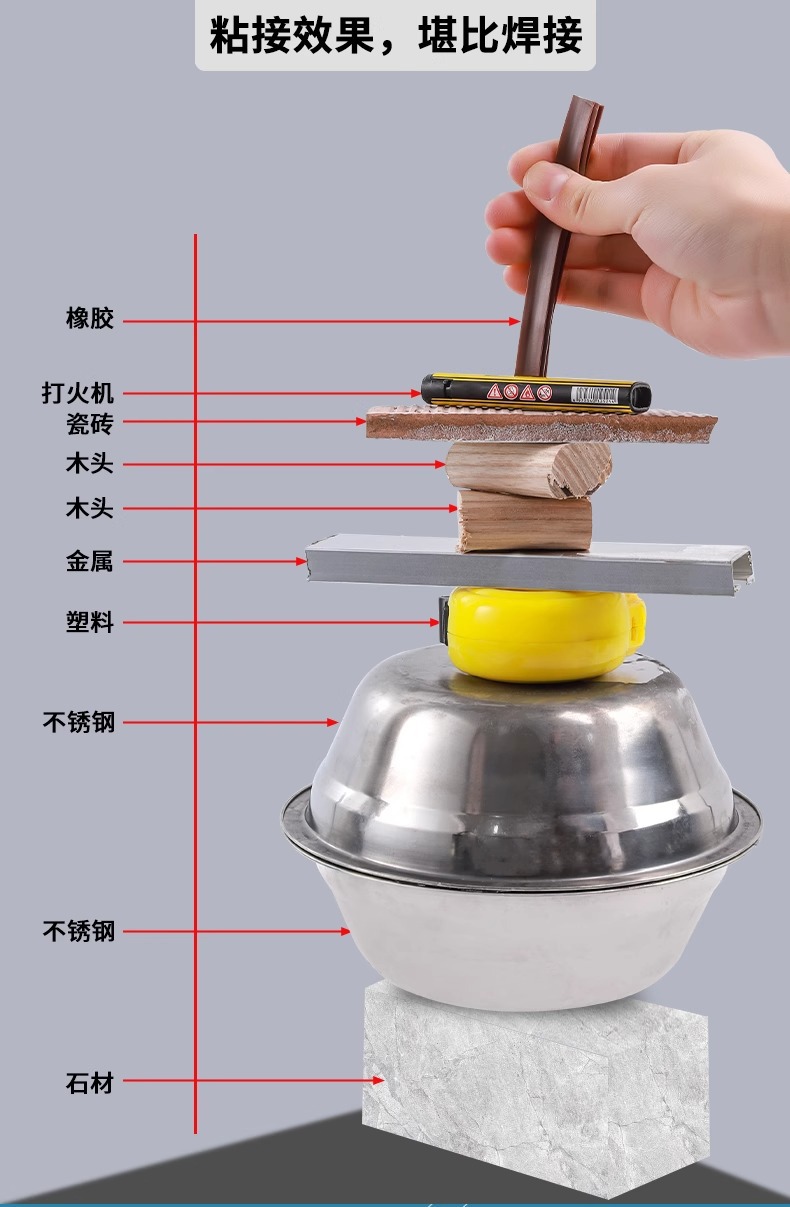 粘接效果，堪比焊接

橡胶
打火机
瓷砖
木头
木头
金属
塑料
不锈钢
不锈钢
石材