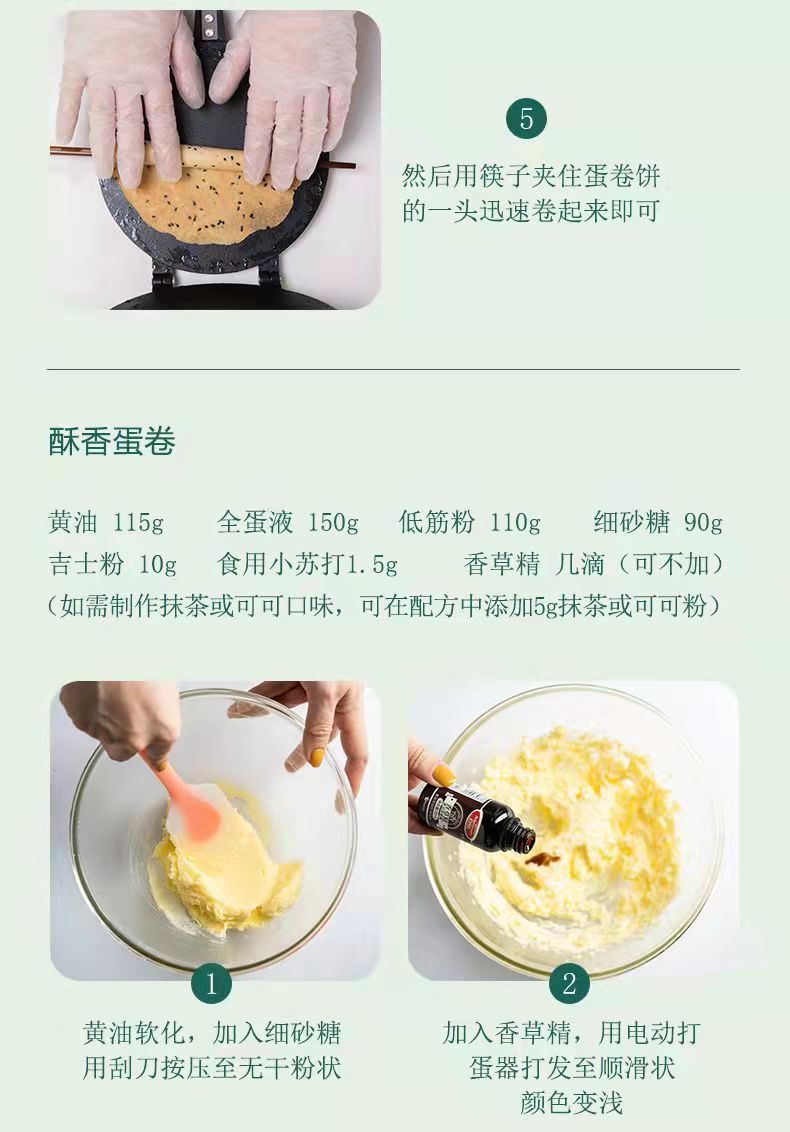 5

然后用筷子夹住蛋卷饼的一头迅速卷起来即可

酥香蛋卷

黄油 115g　全蛋液 150g　低筋粉 110g　细砂糖 90g
吉士粉 10g　食用小苏打1.5g　香草精 几滴（可不加）
（如需制作抹茶或可可口味，可在配方中添加5g抹茶或可可粉）

1

黄油软化，加入细砂糖用刮刀按压至无干粉状

2

加入香草精，用电动打蛋器打发至顺滑状颜色变浅