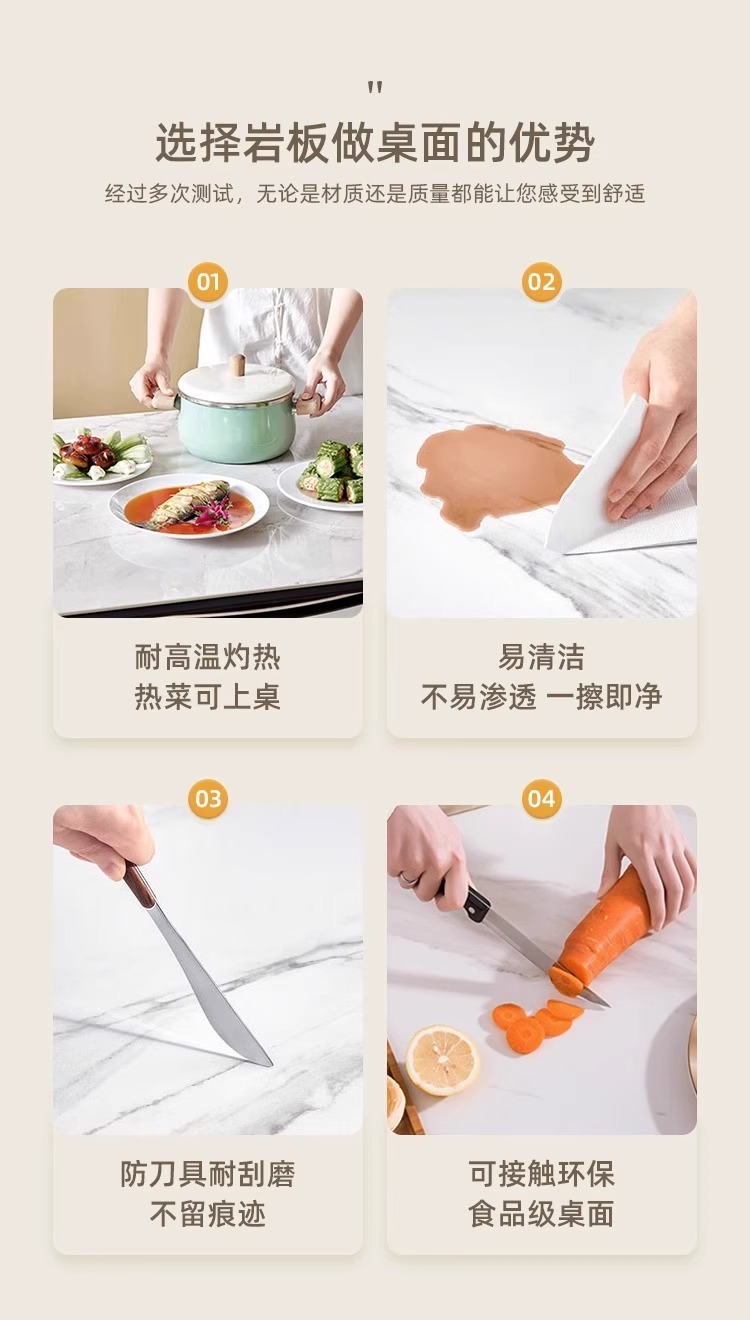 "

选择岩板做桌面的优势

经过多次测试，无论是材质还是质量都能让您感受到舒适

01

耐高温灼热
热菜可上桌

02

易清洁
不易渗透 一擦即净

03

防刀具耐刮磨
不留痕迹

04

可接触环保
食品级桌面