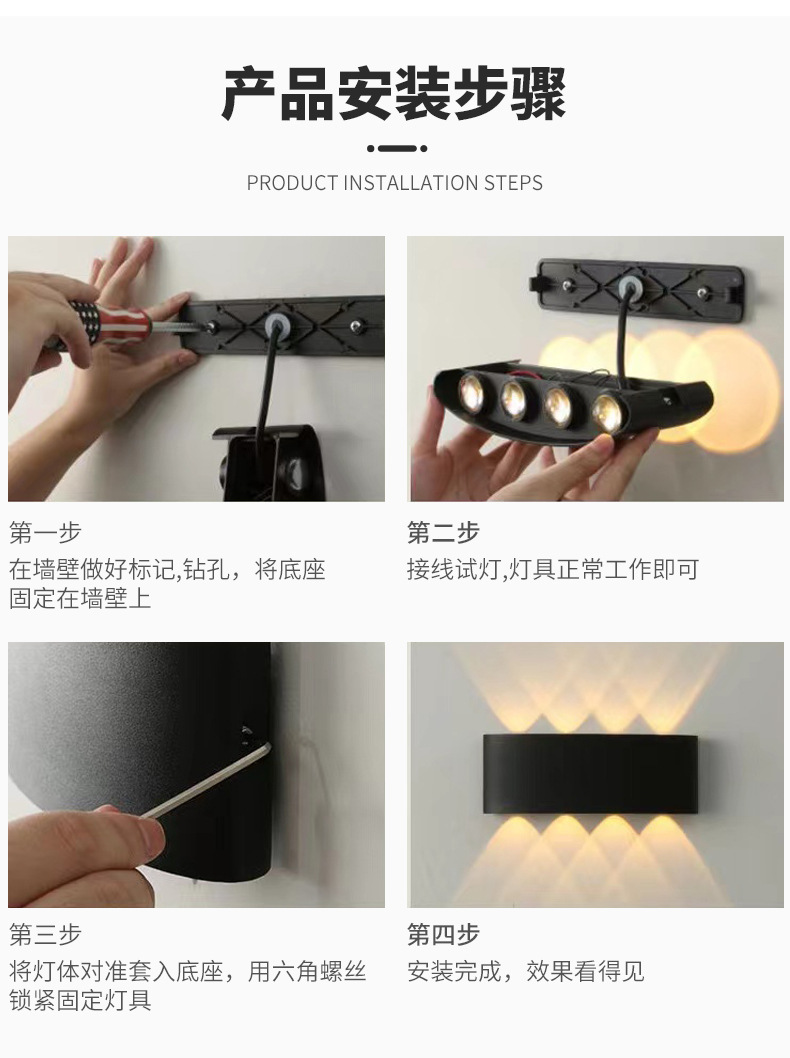 产品安装步骤

PRODUCT INSTALLATION STEPS

第一步

在墙壁做好标记,钻孔，将底座固定在墙壁上

第二步

接线试灯,灯具正常工作即可

第三步

将灯体对准套入底座，用六角螺丝锁紧固定灯具

第四步

安装完成，效果看得见