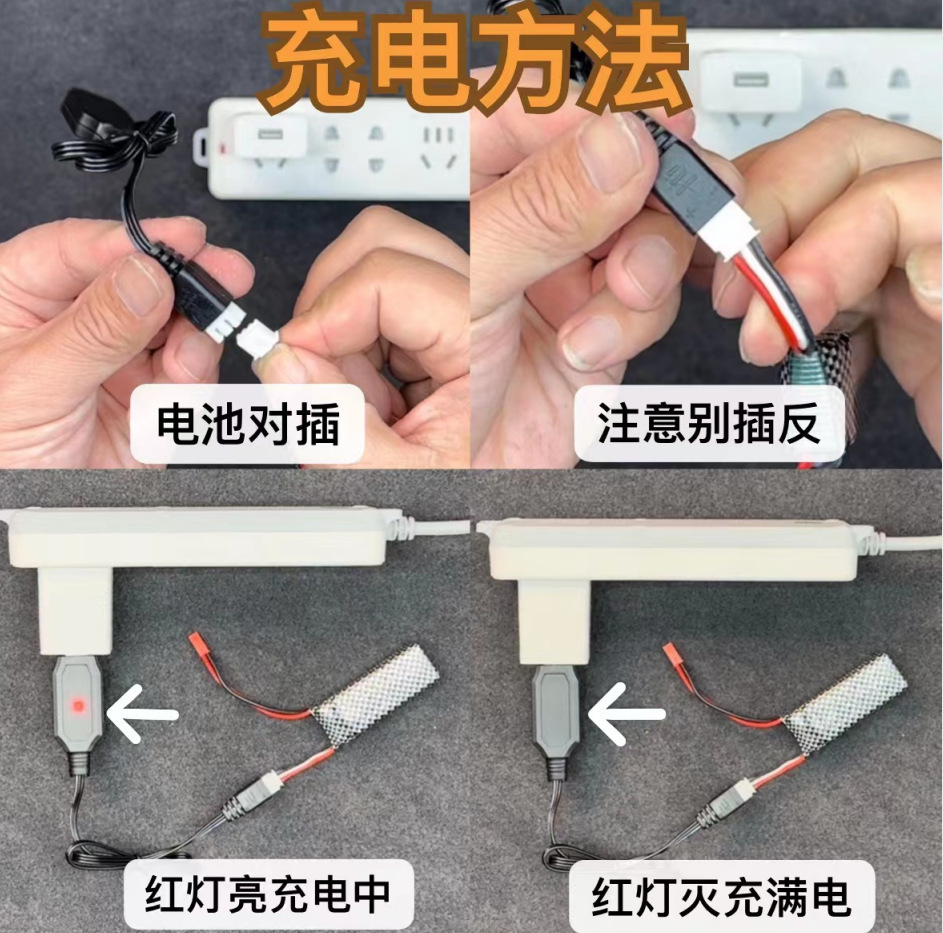 充电方法

电池对插

注意别插反

红灯亮充电中

红灯灭充满电