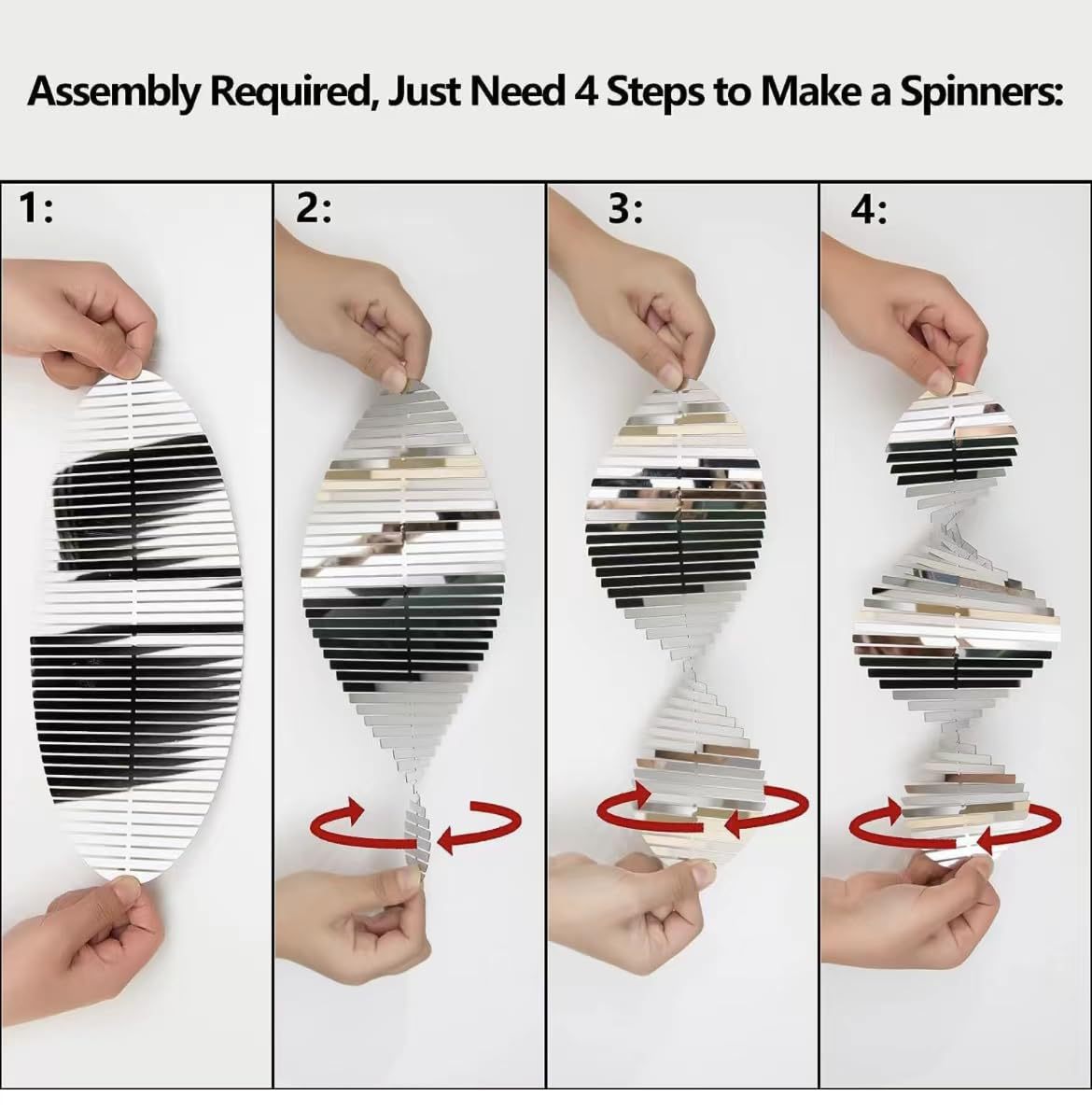 Assembly Required, Just Need 4 Steps to Make a Spinners:

1:

2:

3:

4: