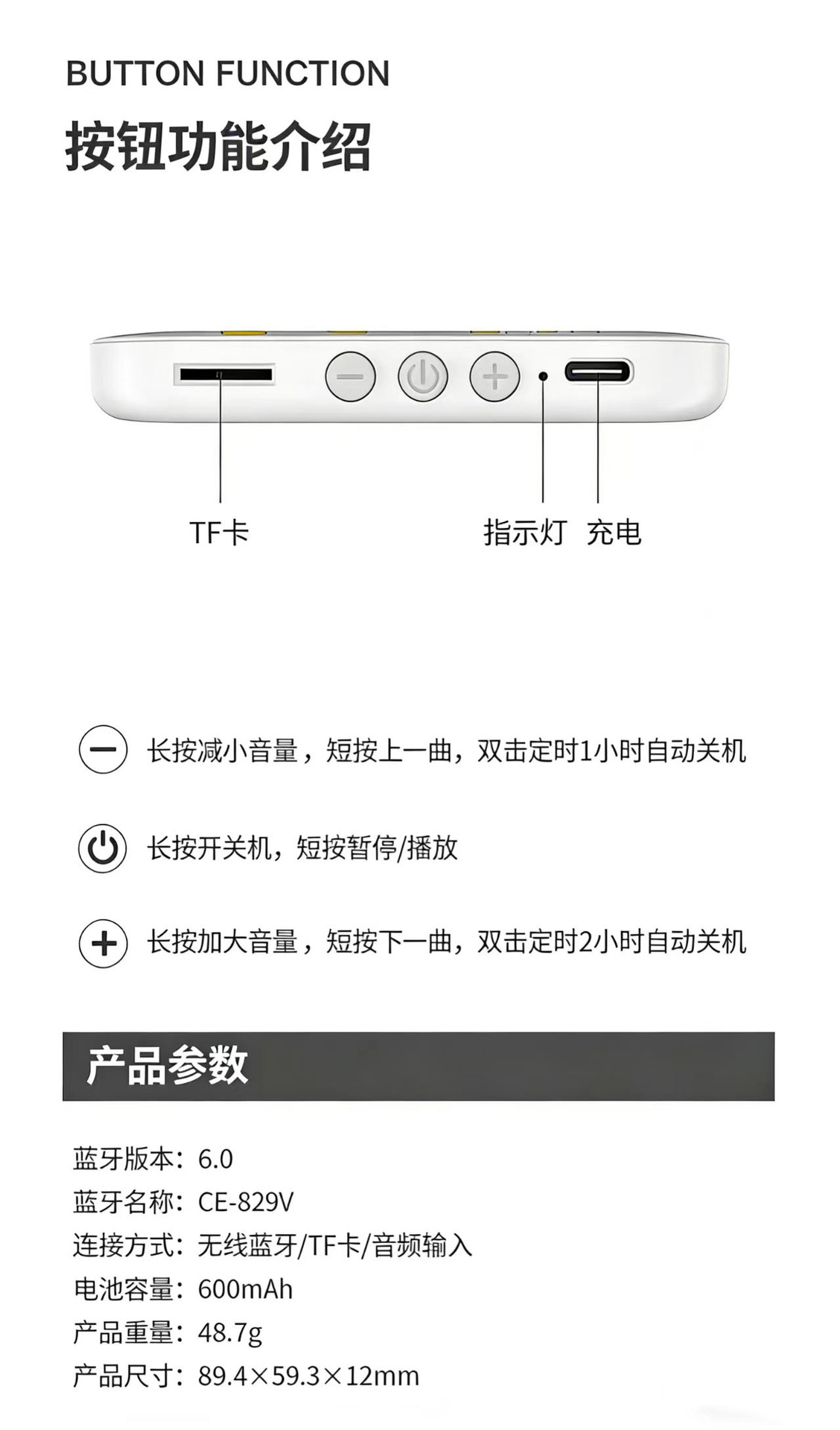 BUTTON FUNCTION
按钮功能介绍

TF卡

指示灯 充电

长按减小音量，短按上一曲，双击定时1小时自动关机

长按开关机，短按暂停/播放

长按加大音量，短按下一曲，双击定时2小时自动关机

产品参数

蓝牙版本：6.0
蓝牙名称：CE-829V
连接方式：无线蓝牙/TF卡/音频输入
电池容量：600mAh
产品重量：48.7g
产品尺寸：89.4×59.3×12mm