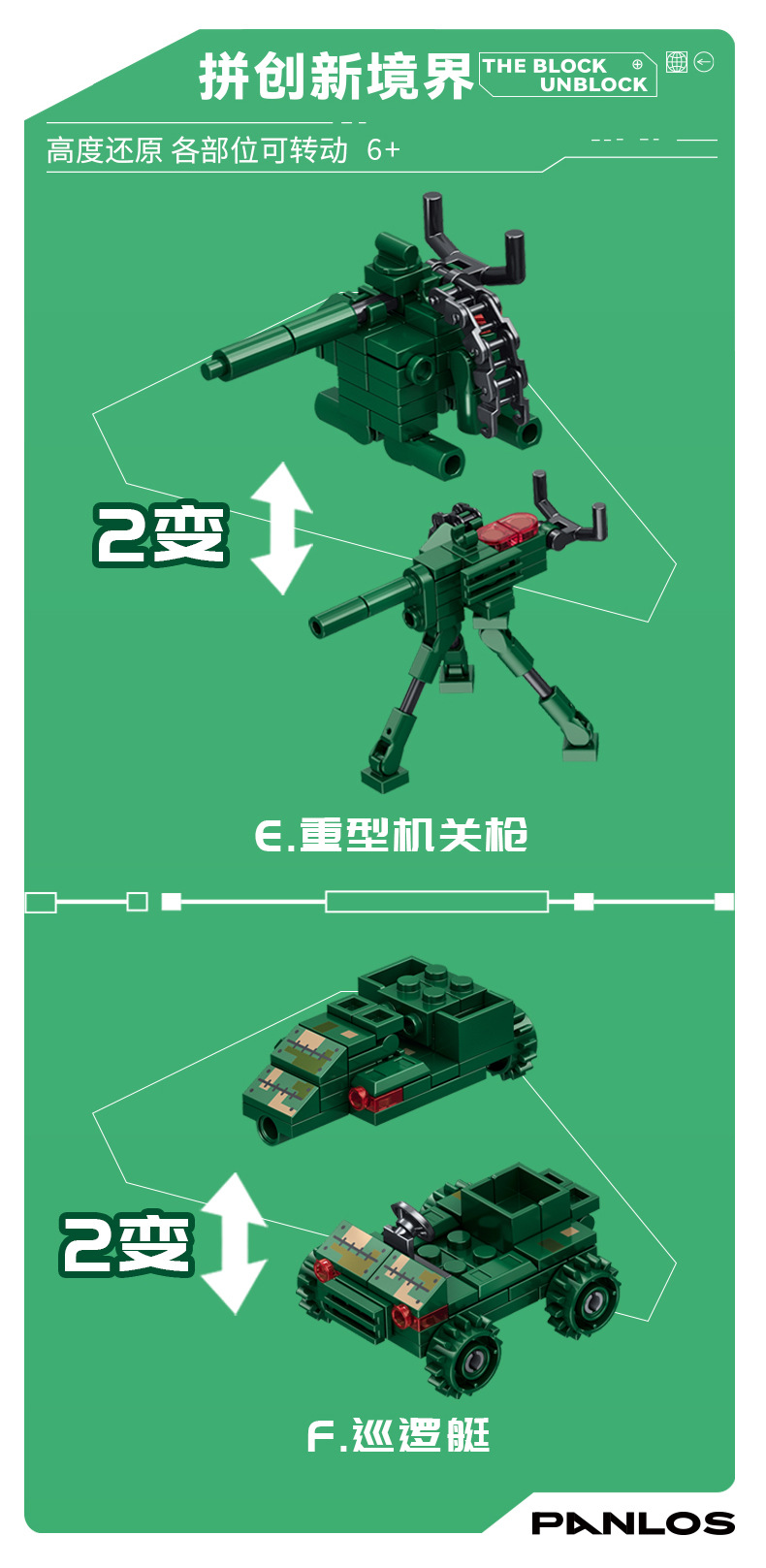 拼创新境界 THE BLOCK UNBLOCK

高度还原 各部位可转动 6+

2变

E.重型机关枪

2变

F.巡逻艇

PANLOS