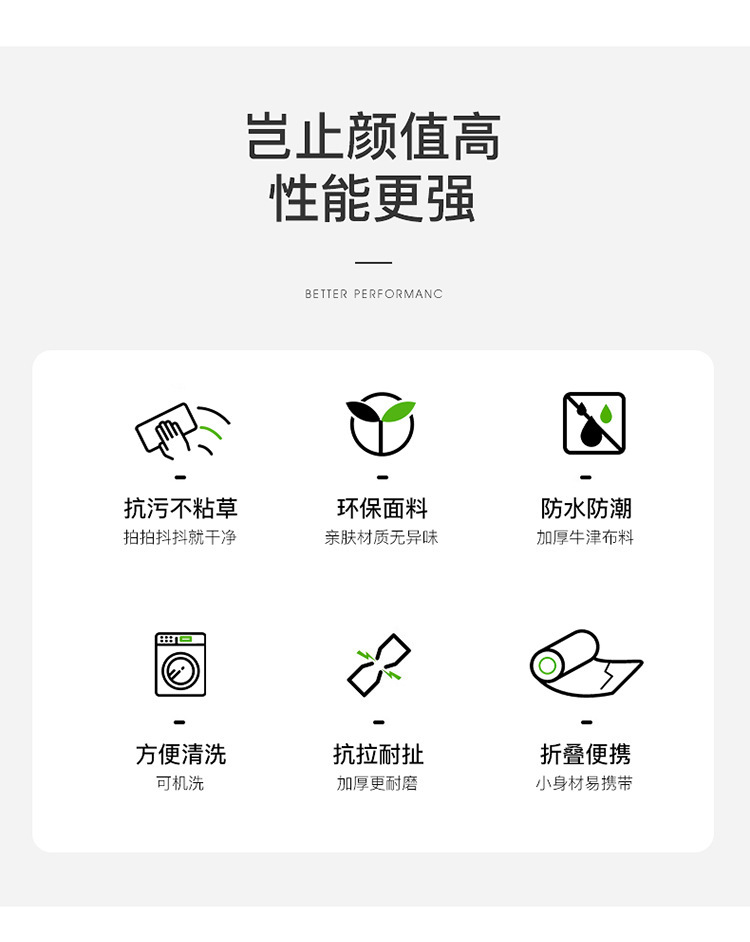 岂止颜值高
性能更强

BETTER PERFORMANC

抗污不粘草
拍拍抖抖就干净

环保面料
亲肤材质无异味

防水防潮
加厚牛津布料

方便清洗
可机洗

抗拉耐扯
加厚更耐磨

折叠便携
小身材易携带