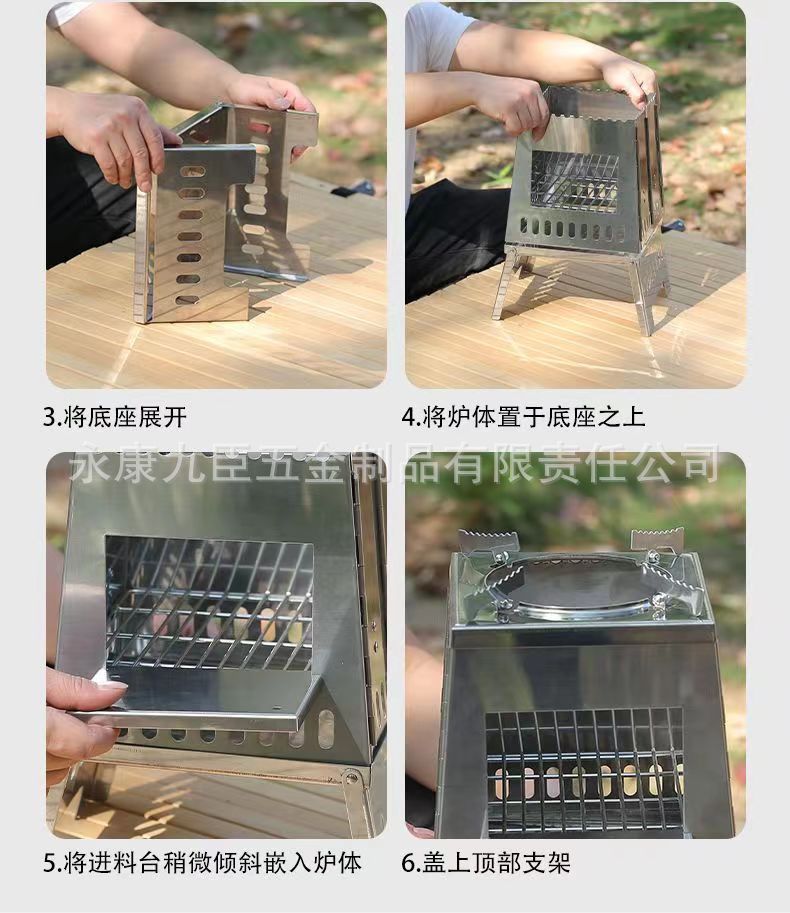 3.将底座展开

4.将炉体置于底座之上

永康九臣五金制品有限责任公司

5.将进料台稍微倾斜嵌入炉体

6.盖上顶部支架