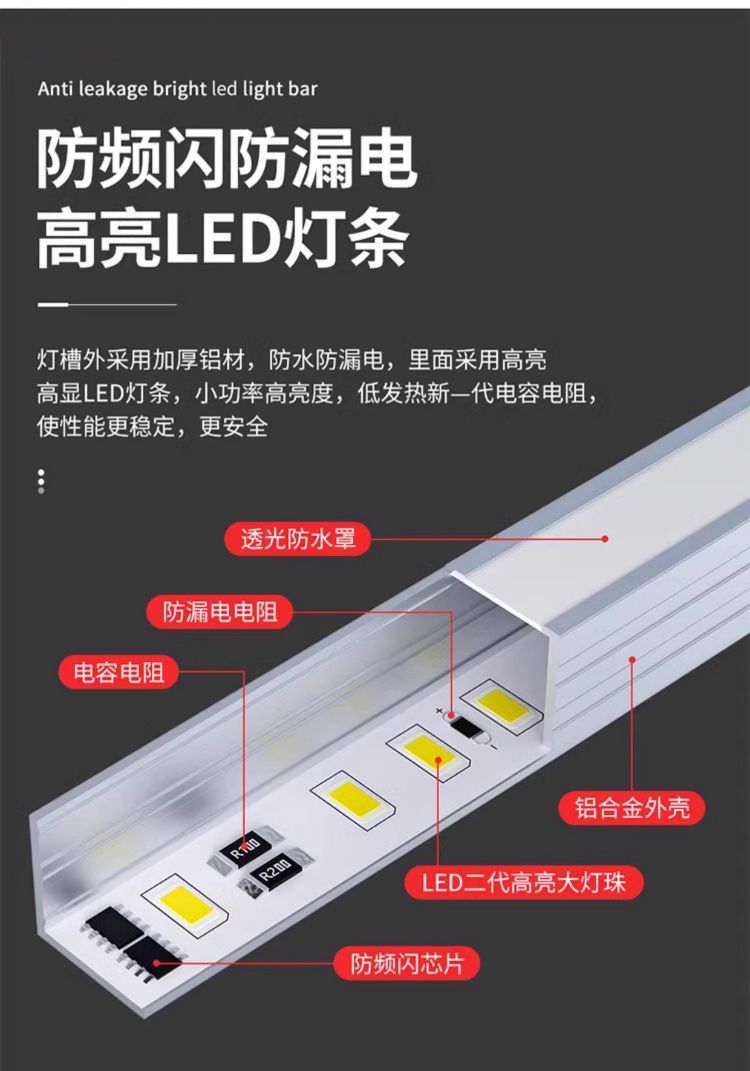 Anti leakage bright led light bar

防频闪防漏电
高亮LED灯条

灯槽外采用加厚铝材，防水防漏电，里面采用高亮高显LED灯条，小功率高亮度，低发热新一代电容电阻，使性能更稳定，更安全

透光防水罩

防漏电电阻

电容电阻

铝合金外壳

LED二代高亮大灯珠

防频闪芯片

R100

R200