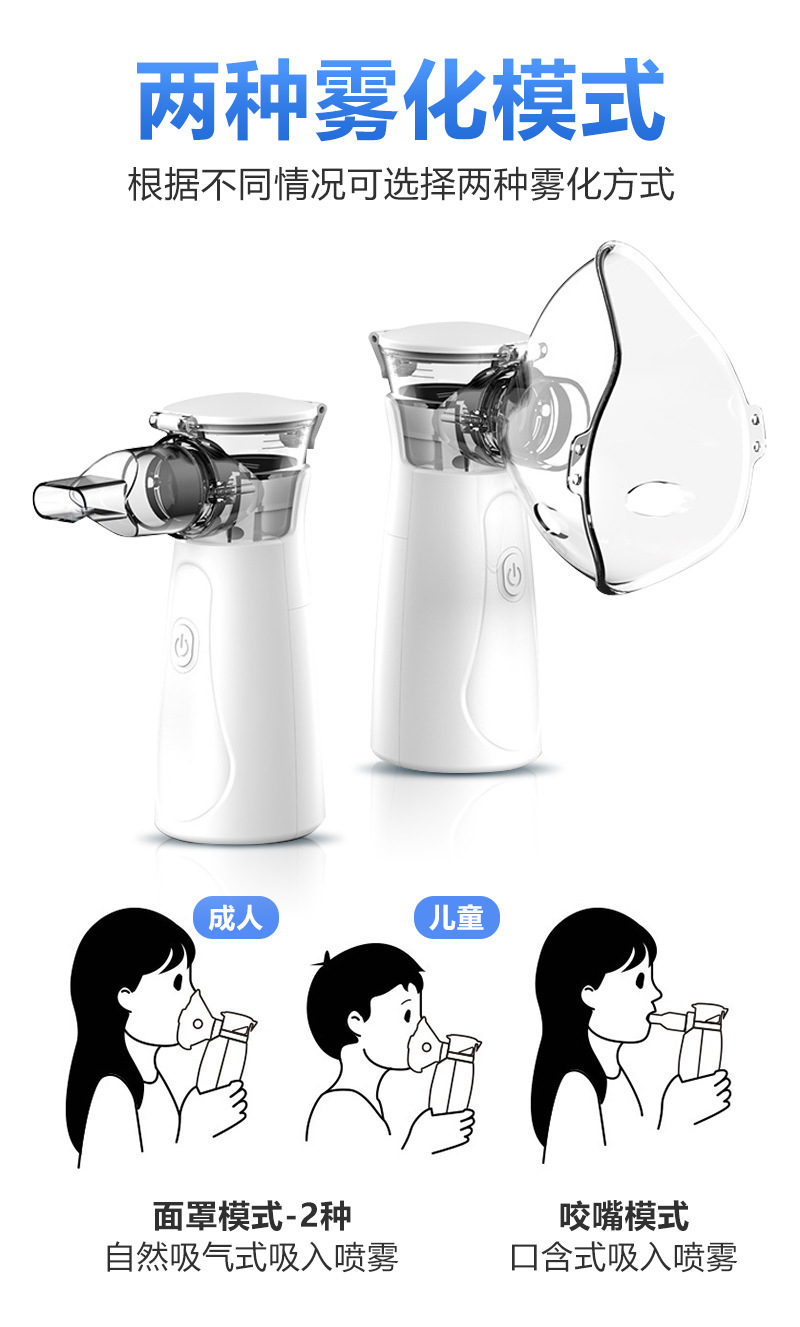 两种雾化模式

根据不同情况可选择两种雾化方式

成人

儿童

面罩模式-2种
自然吸气式吸入喷雾

咬嘴模式
口含式吸入喷雾