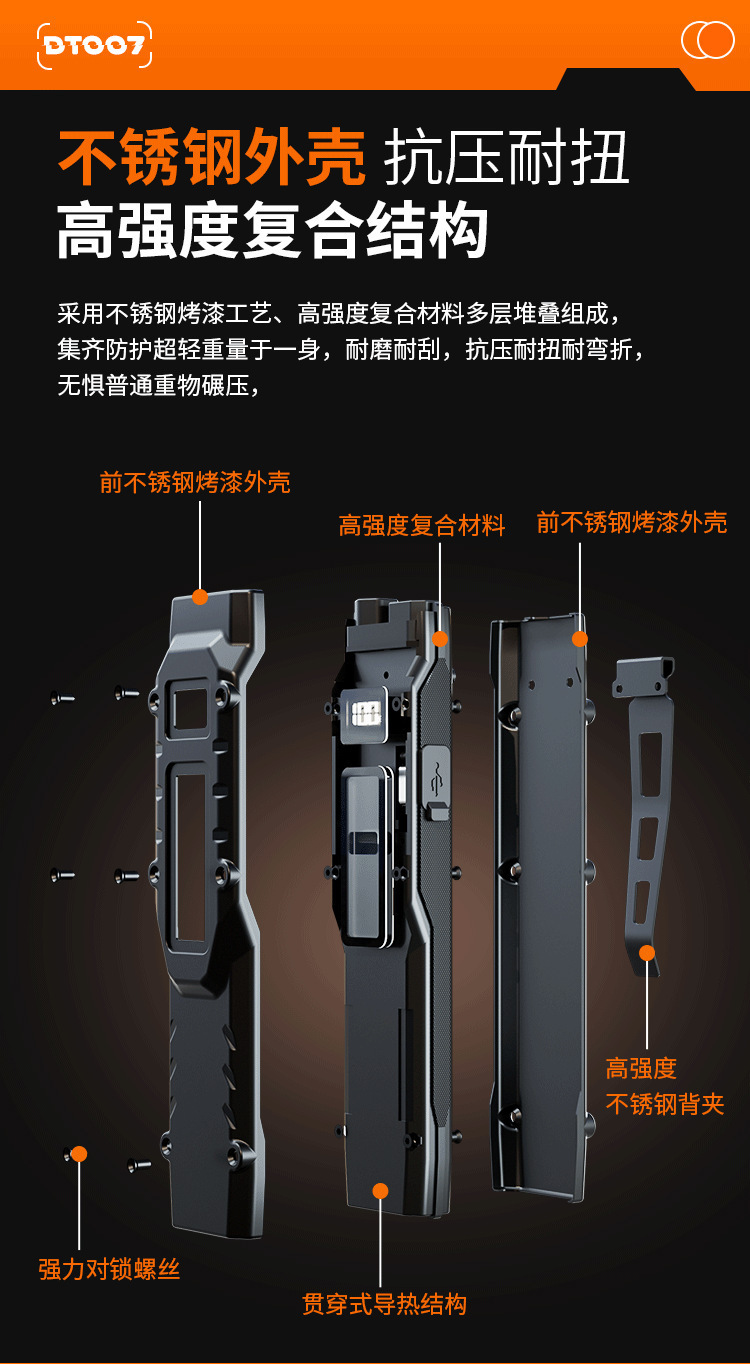 DT007

不锈钢外壳 抗压耐扭
高强度复合结构

采用不锈钢烤漆工艺、高强度复合材料多层堆叠组成，集齐防护超轻重量于一身，耐磨耐刮，抗压耐扭耐弯折，无惧普通重物碾压，

前不锈钢烤漆外壳

高强度复合材料

前不锈钢烤漆外壳

高强度
不锈钢背夹

强力对锁螺丝

贯穿式导热结构